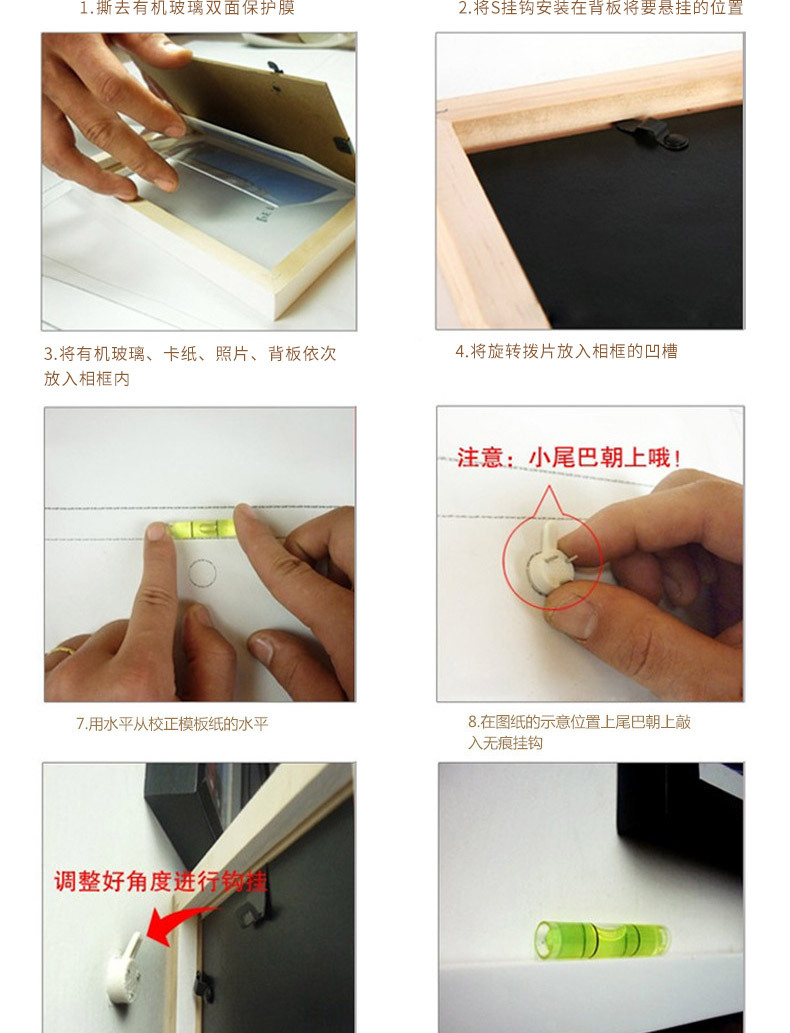 1.撕去有机玻璃双面保护膜

2.将S挂钩安装在背板将要悬挂的位置

3.将有机玻璃、卡纸、照片、背板依次放入相框内

4.将旋转拨片放入相框的凹槽

注意：小尾巴朝上哦！

7.用水平从校正模板纸的水平

8.在图纸的示意位置上尾巴朝上敲入无痕挂钩

调整好角度进行钩挂