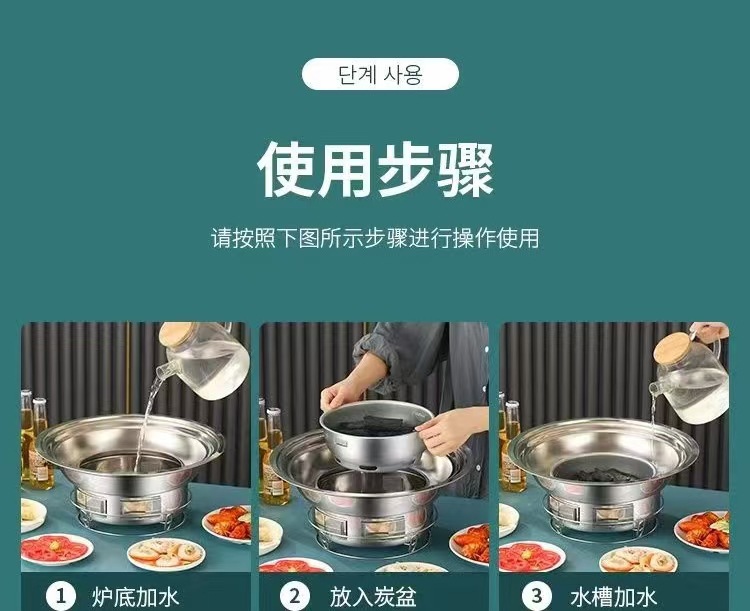 단계 사용

使用步骤

请按照下图所示步骤进行操作使用

1 炉底加水

2 放入炭盆

3 水槽加水