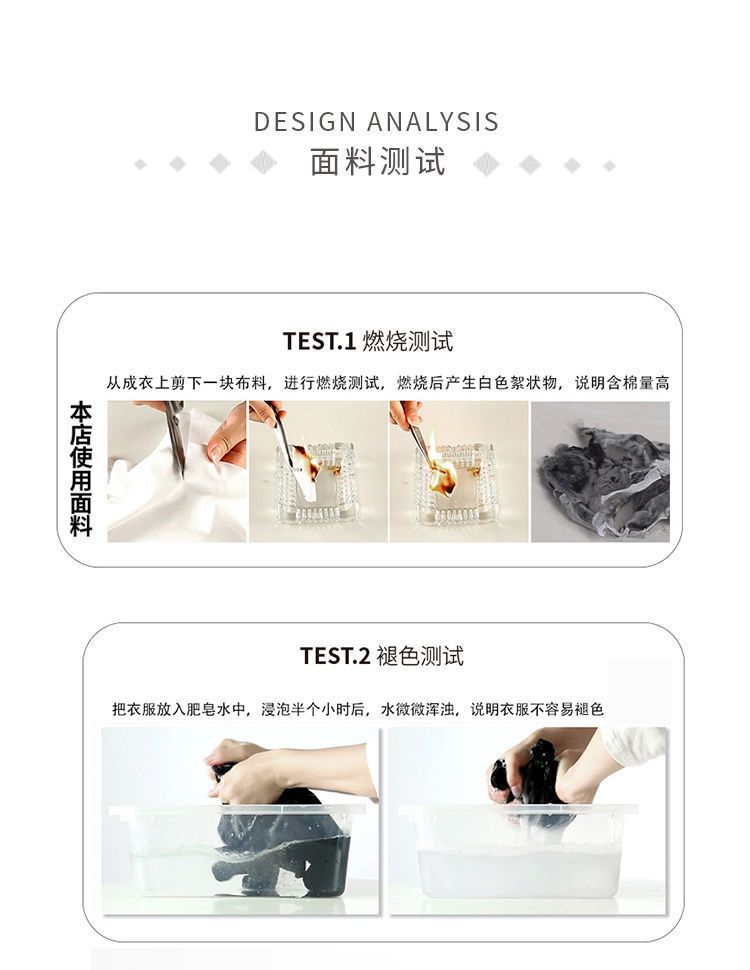 DESIGN ANALYSIS
面料测试

TEST.1 燃烧测试

从成衣上剪下一块布料，进行燃烧测试，燃烧后产生白色絮状物，说明含棉量高

本店使用面料

TEST.2 褪色测试

把衣服放入肥皂水中，浸泡半个小时后，水微微浑浊，说明衣服不容易褪色