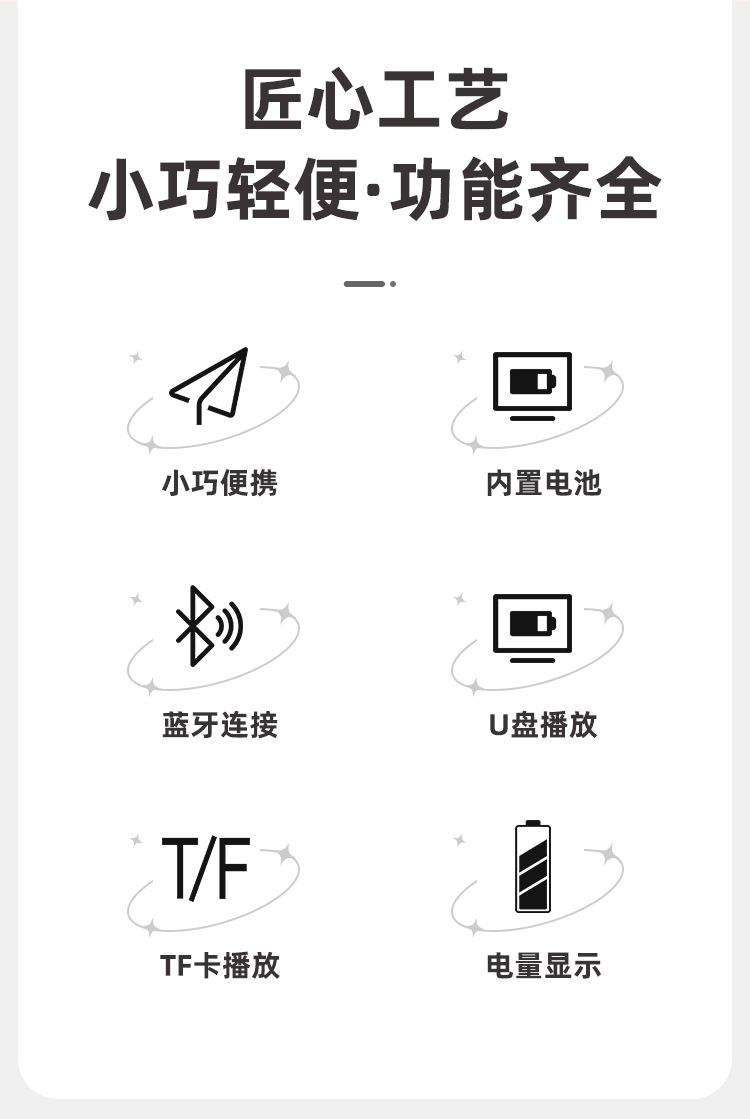 匠心工艺
小巧轻便·功能齐全

小巧便携

内置电池

蓝牙连接

U盘播放

T/F

TF卡播放

电量显示