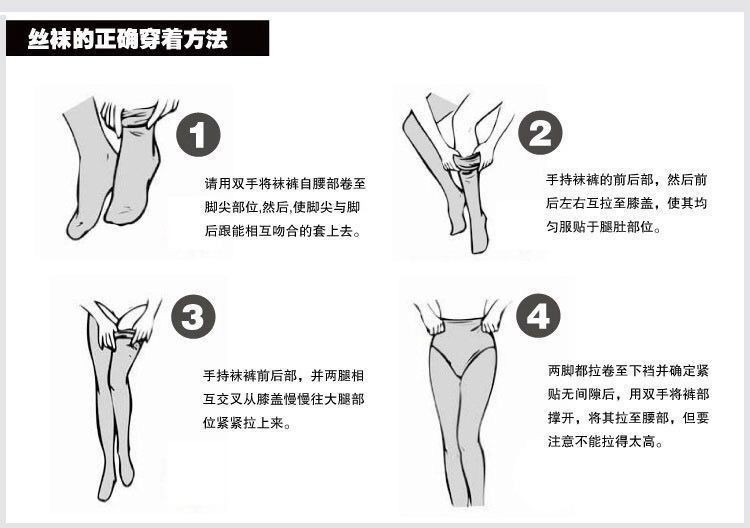 丝袜的正确穿着方法

1

请用双手将袜裤自腰部卷至脚尖部位,然后,使脚尖与脚后跟能相互吻合的套上去。

2

手持袜裤的前后部，然后前后左右互拉至膝盖，使其均匀服贴于腿肚部位。

3

手持袜裤前后部，并两腿相互交叉从膝盖慢慢往大腿部位紧紧拉上来。

4

两脚都拉卷至下裆并确定紧贴无间隙后，用双手将裤部撑开，将其拉至腰部，但要注意不能拉得太高。