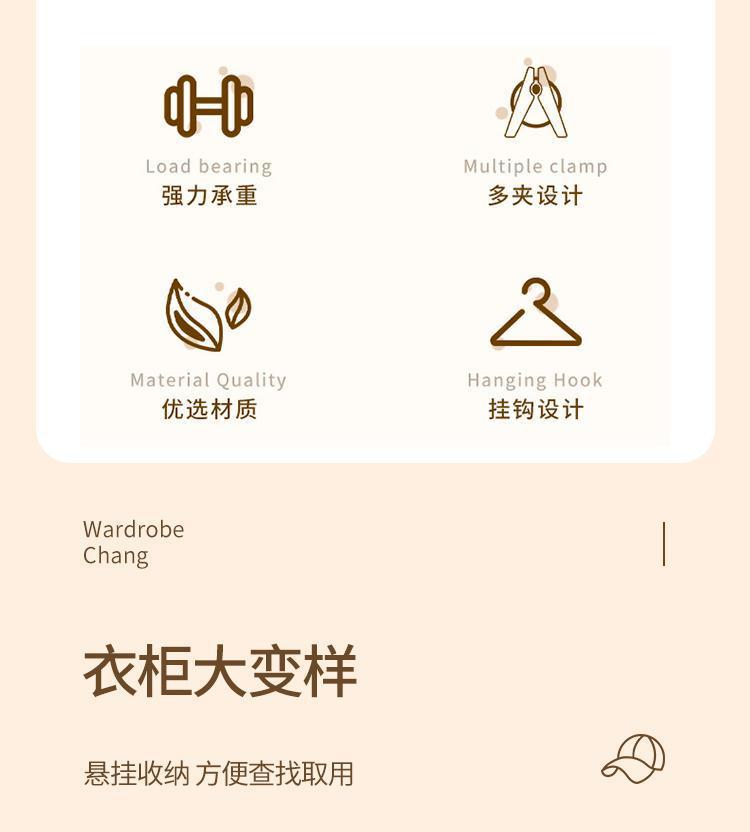 Load bearing
强力承重

Multiple clamp
多夹设计

Material Quality
优选材质

Hanging Hook
挂钩设计

Wardrobe
Chang

衣柜大变样

悬挂收纳 方便查找取用