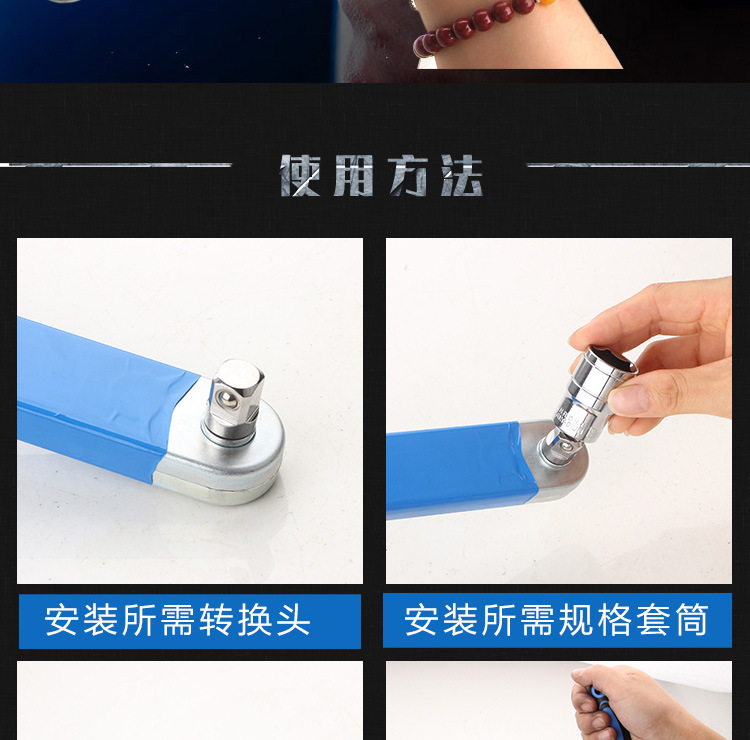 使用方法

安装所需转换头

安装所需规格套筒