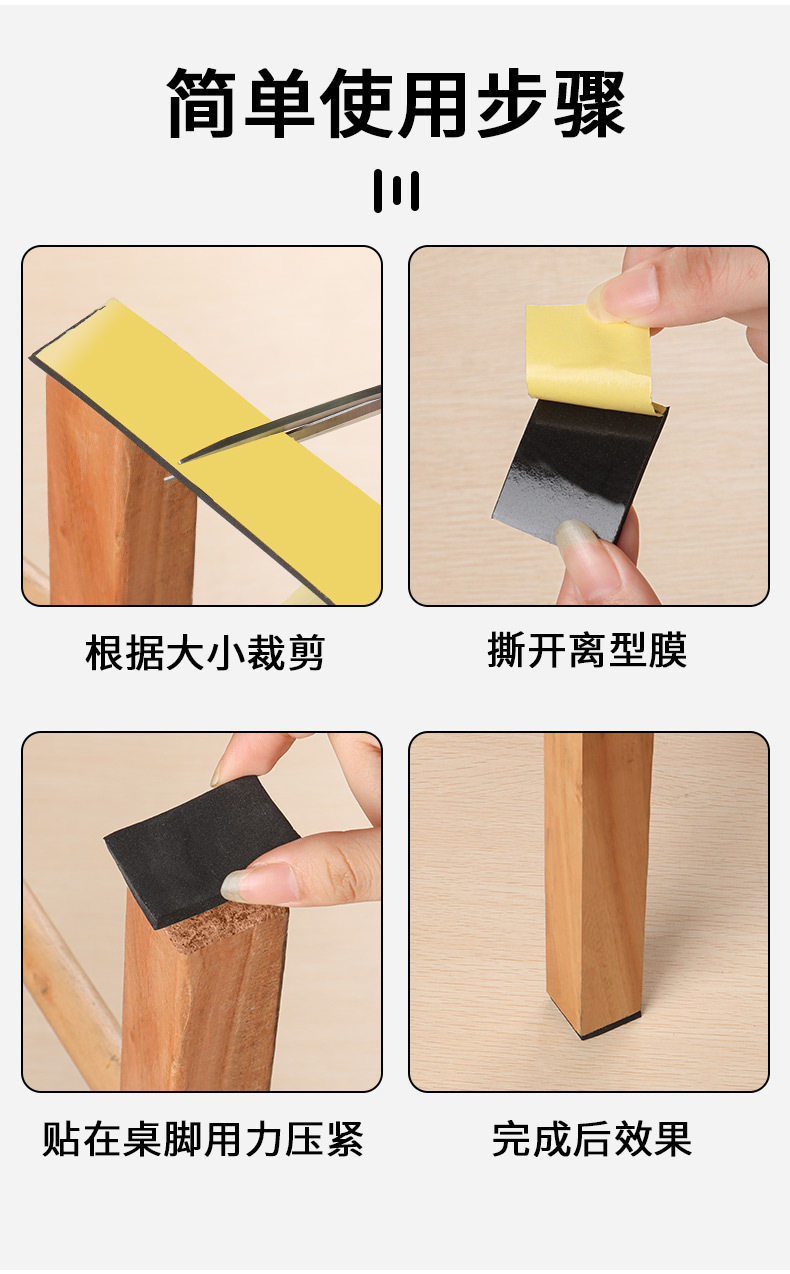 简单使用步骤

根据大小裁剪

撕开离型膜

贴在桌脚用力压紧

完成后效果