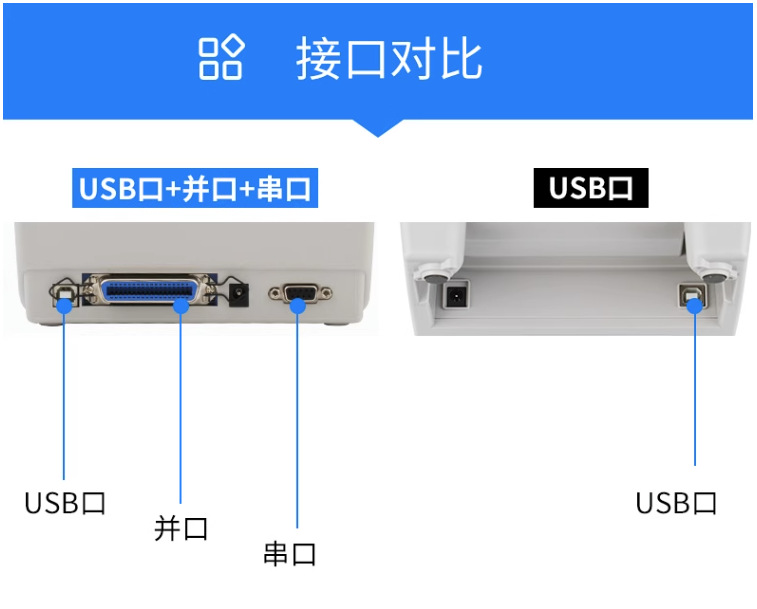 接口对比

USB口+并口+串口

USB口

USB口

并口

串口

USB口