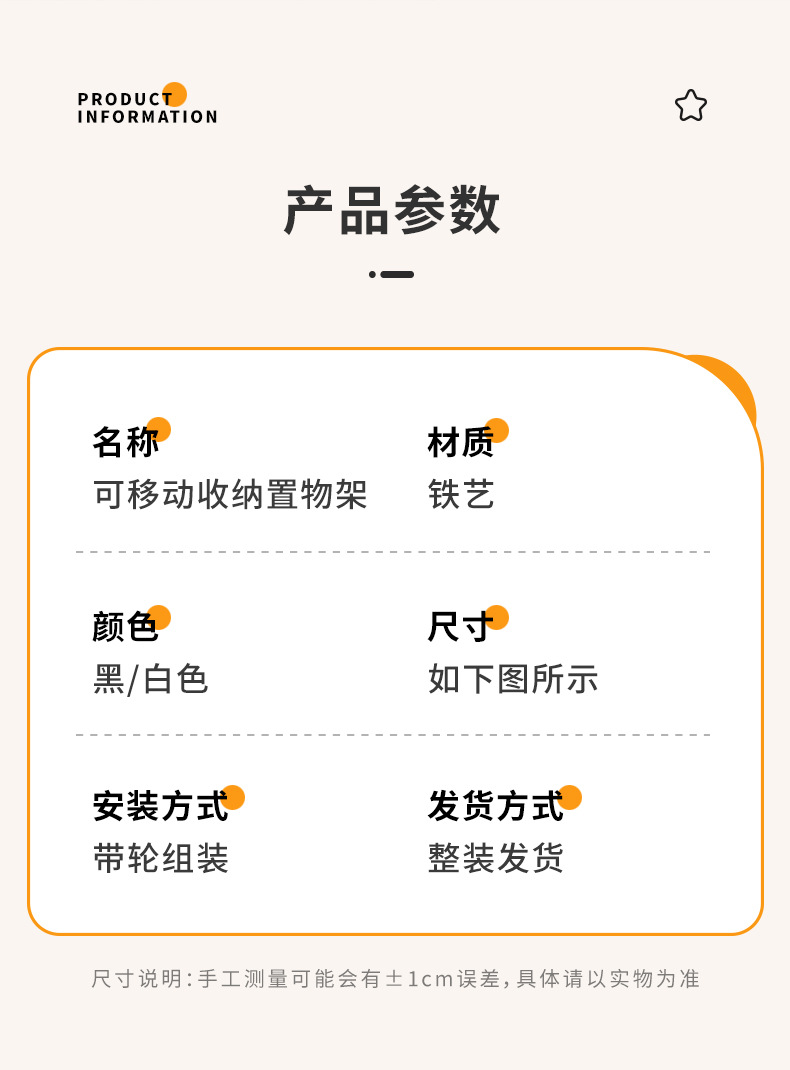 PRODUCT
INFORMATION

产品参数

名称
可移动收纳置物架

材质
铁艺

颜色
黑/白色

尺寸
如下图所示

安装方式
带轮组装

发货方式
整装发货

尺寸说明:手工测量可能会有±1cm误差,具体请以实物为准