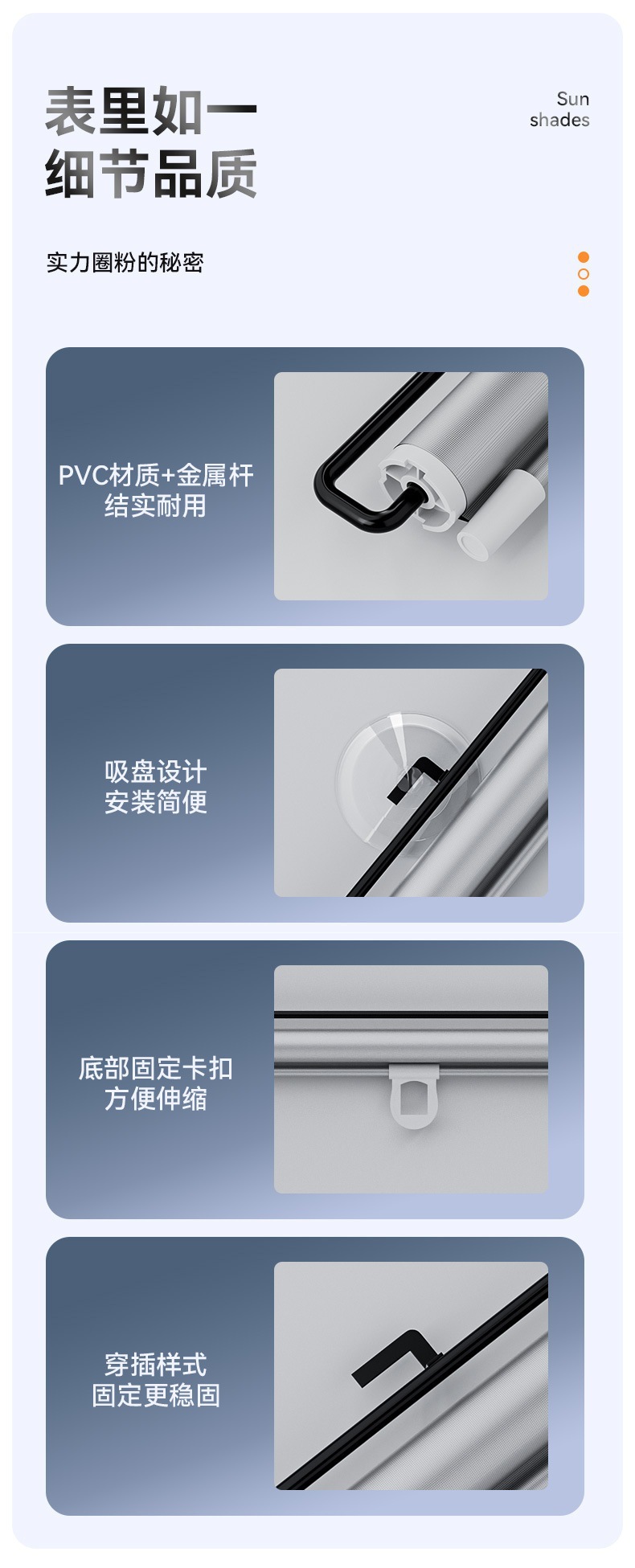 表里如一
细节品质

Sun
shades

实力圈粉的秘密

PVC材质+金属杆
结实耐用

吸盘设计
安装简便

底部固定卡扣
方便伸缩

穿插样式
固定更稳固