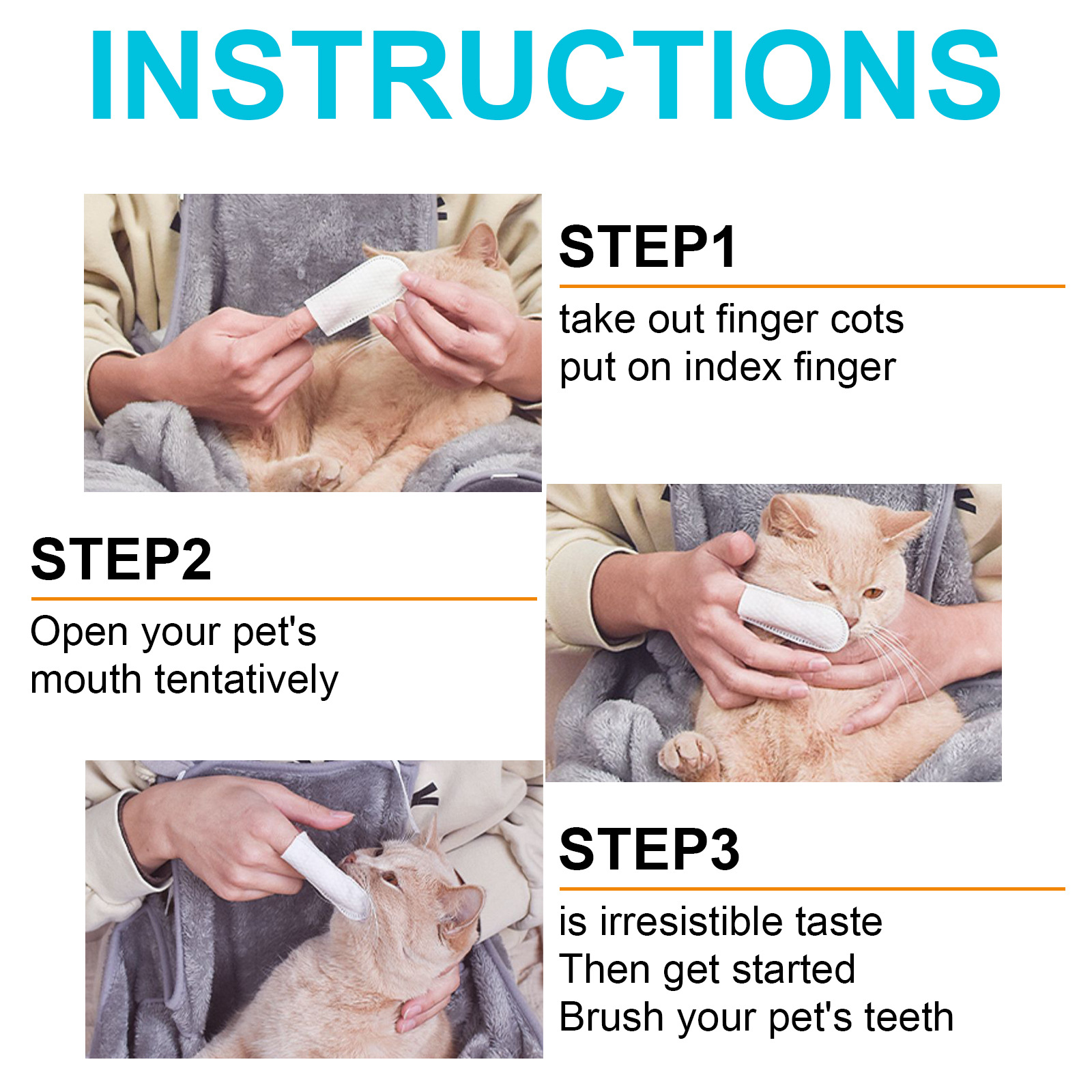 INSTRUCTIONS

STEP1

take out finger cots
put on index finger

STEP2

Open your pet's
mouth tentatively

STEP3

is irresistible taste
Then get started
Brush your pet's teeth