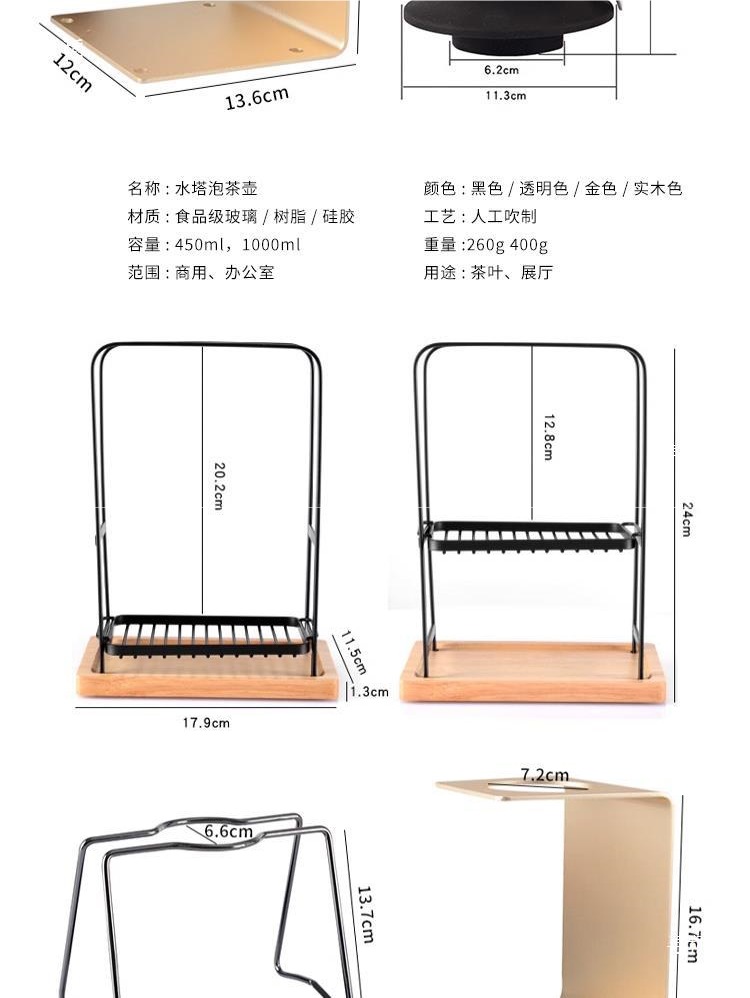 12cm
13.6cm
6.2cm
11.3cm

名称：水塔泡茶壶
材质：食品级玻璃 / 树脂 / 硅胶
容量：450ml，1000ml
范围：商用、办公室

颜色：黑色 / 透明色 / 金色 / 实木色
工艺：人工吹制
重量：260g 400g
用途：茶叶、展厅

20.2cm
11.5cm
1.3cm
17.9cm
12.8cm
24cm

6.6cm
13.7cm
7.2cm
16.7cm