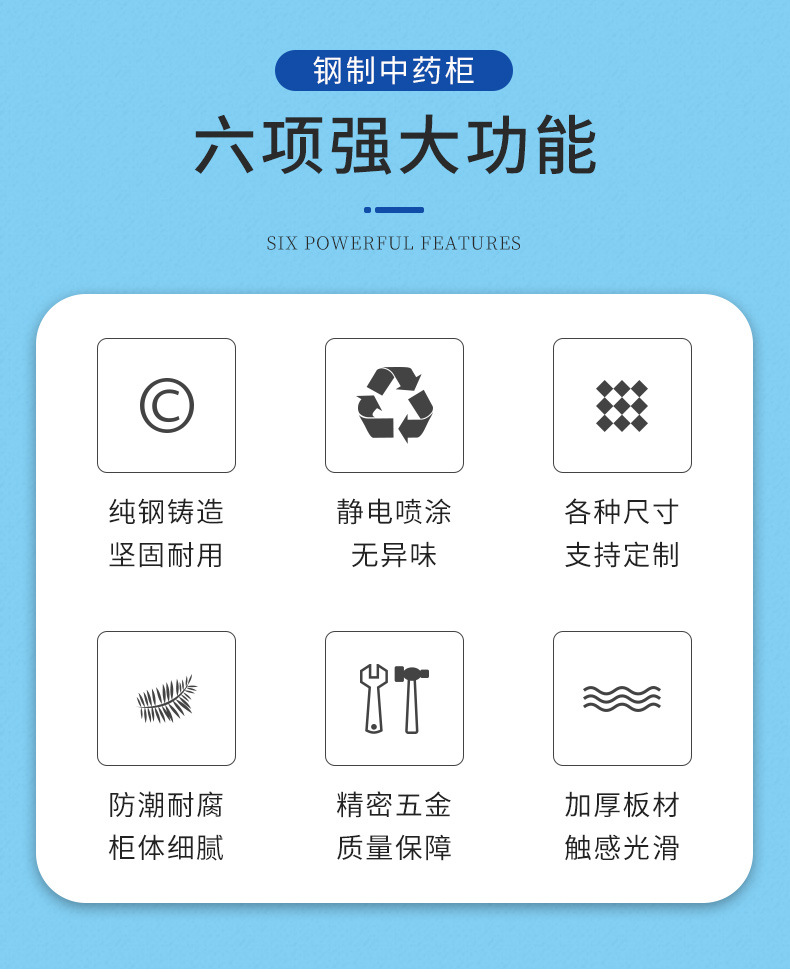 钢制中药柜

六项强大功能

SIX POWERFUL FEATURES

纯钢铸造
坚固耐用

静电喷涂
无异味

各种尺寸
支持定制

防潮耐腐
柜体细腻

精密五金
质量保障

加厚板材
触感光滑