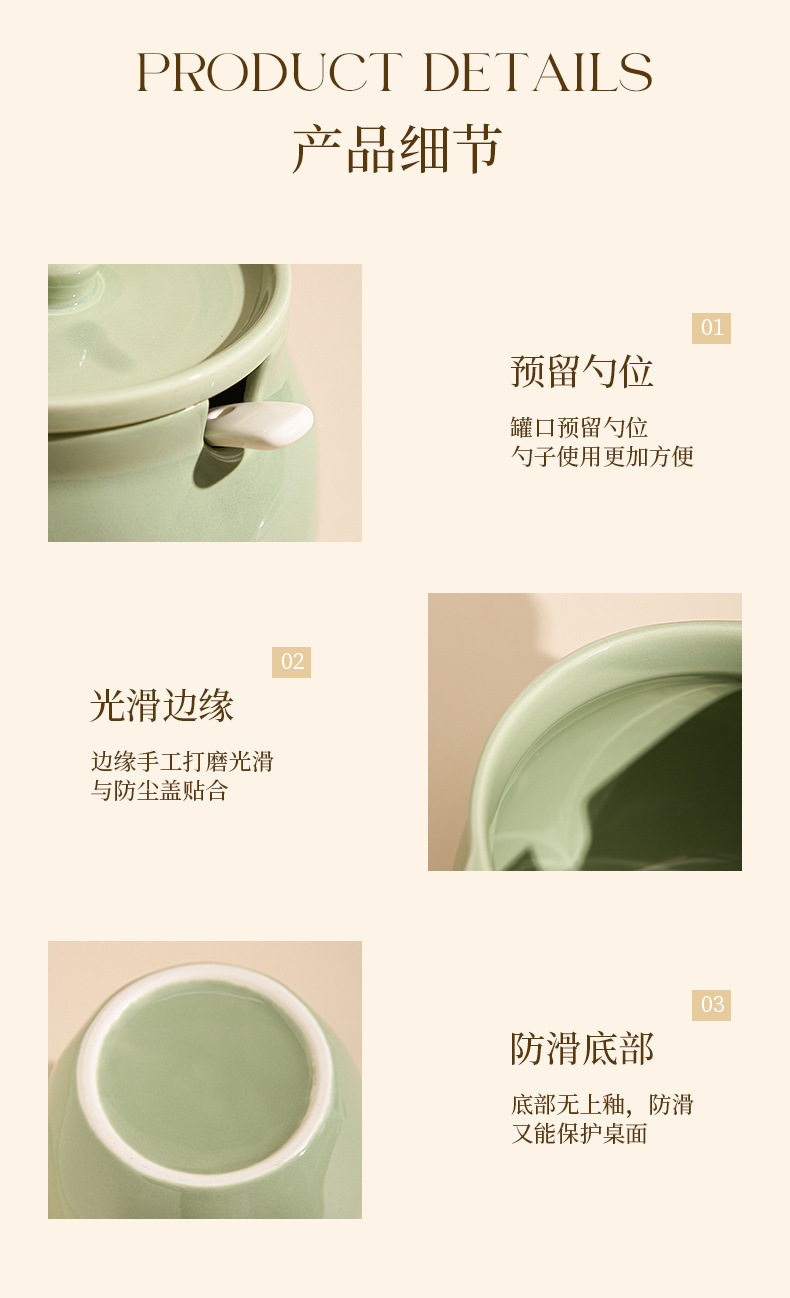 PRODUCT DETAILS
产品细节

01
预留勺位
罐口预留勺位
勺子使用更加方便

02
光滑边缘
边缘手工打磨光滑
与防尘盖贴合

03
防滑底部
底部无上釉，防滑
又能保护桌面