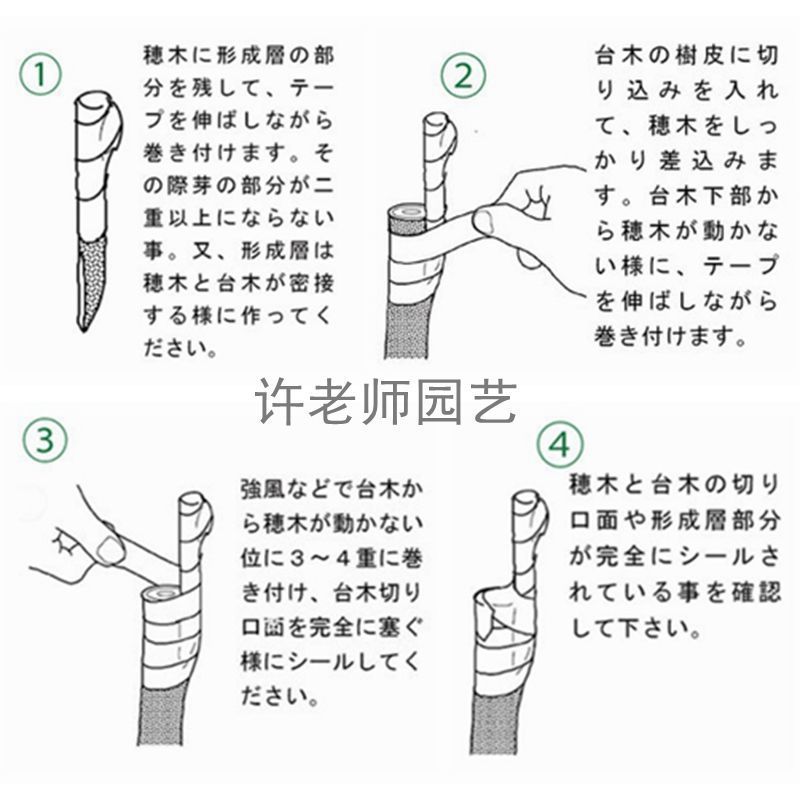 ①
穂木に形成層の部分を残して、テープを伸ばしながら巻き付けます。その際芽の部分が二重以上にならない事。又、形成層は穂木と台木が密接する様に作ってください。

②
台木の樹皮に切り込みを入れて、穂木をしっかり差込みます。台木下部から穂木が動かない様に、テープを伸ばしながら巻き付けます。

许老师园艺

③
強風などで台木から穂木が動かない位に３～４重に巻き付け、台木切り口面を完全に塞ぐ様にシールしてください。

④
穂木と台木の切り口面や形成層部分が完全にシールされている事を確認して下さい。