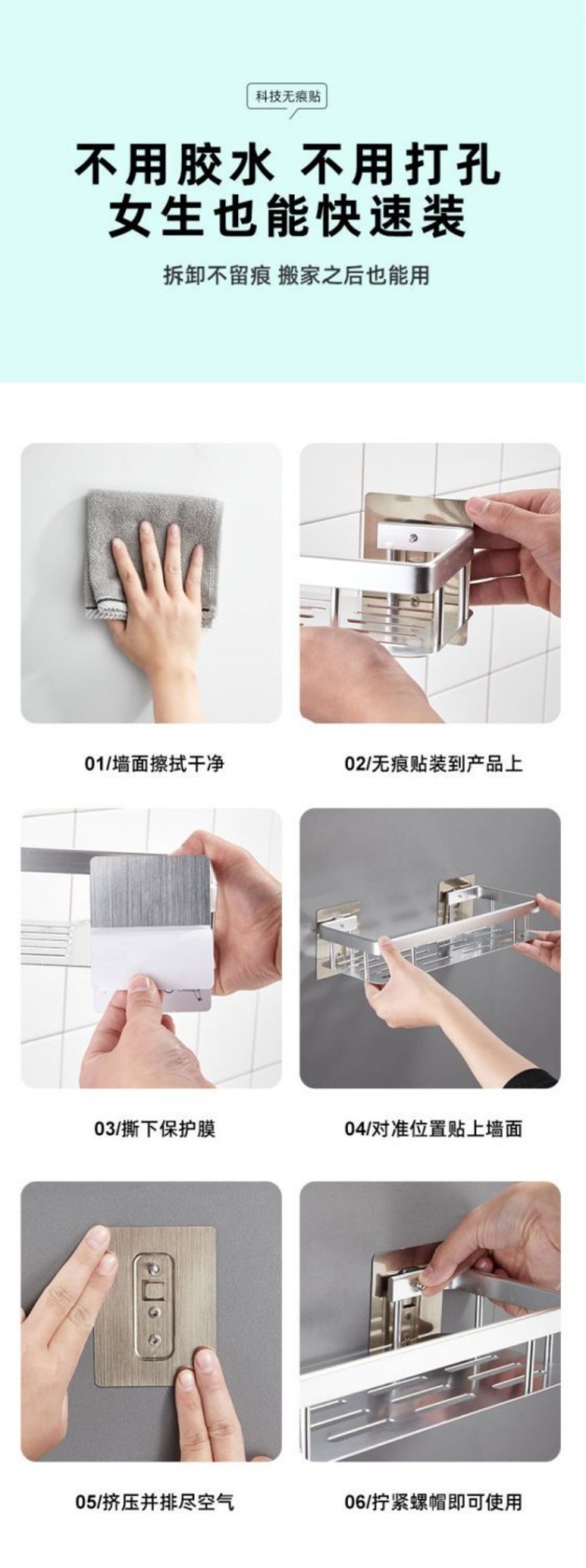 科技无痕贴

不用胶水 不用打孔
女生也能快速装

拆卸不留痕 搬家之后也能用

01/墙面擦拭干净

02/无痕贴装到产品上

03/撕下保护膜

04/对准位置贴上墙面

05/挤压并排尽空气

06/拧紧螺帽即可使用