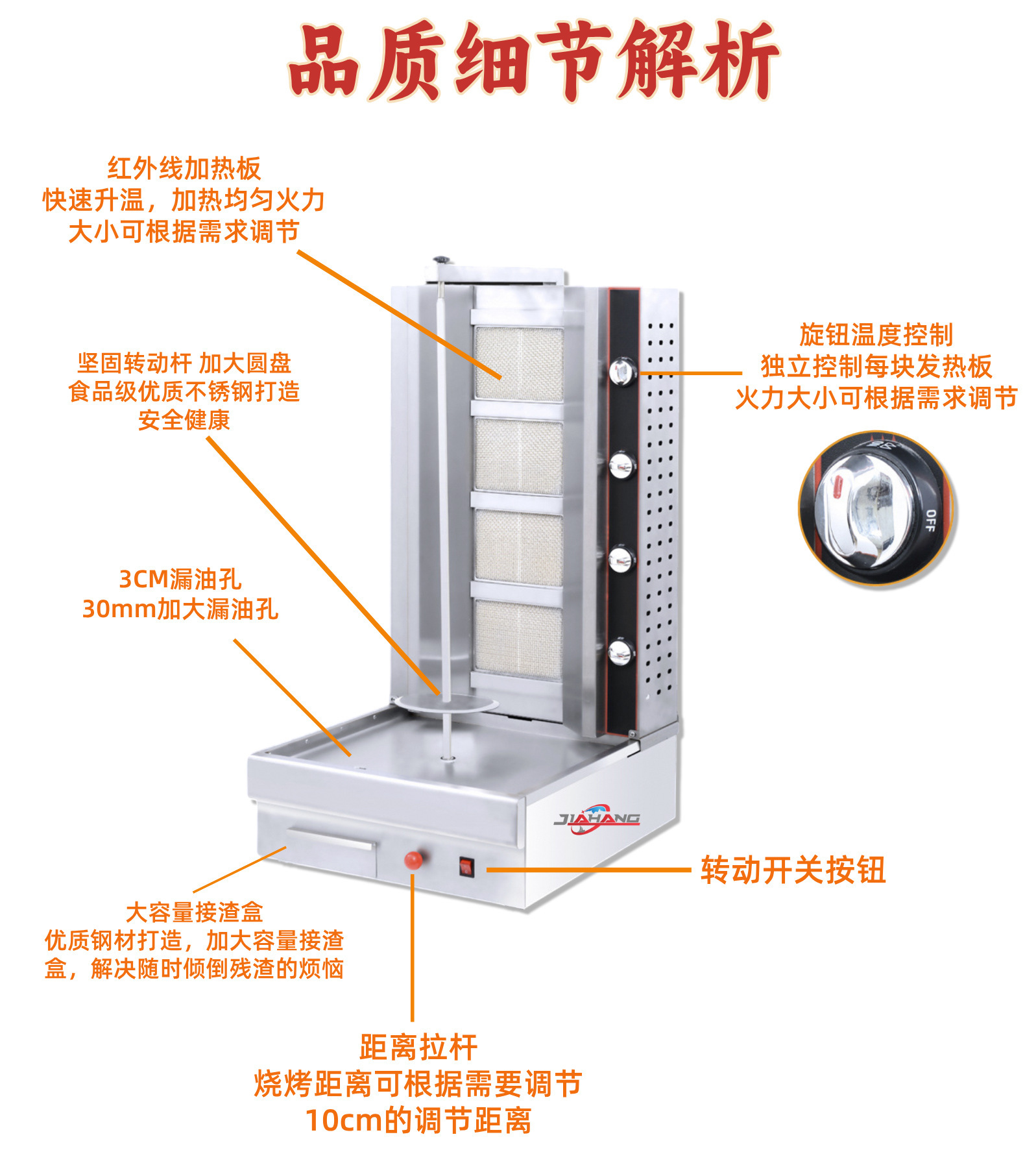 品质细节解析

红外线加热板
快速升温，加热均匀火力
大小可根据需求调节

坚固转动杆 加大圆盘
食品级优质不锈钢打造
安全健康

3CM漏油孔
30mm加大漏油孔

旋钮温度控制
独立控制每块发热板
火力大小可根据需求调节

OFF

JIAHANG

转动开关按钮

大容量接渣盒
优质钢材打造，加大容量接渣盒，解决随时倾倒残渣的烦恼

距离拉杆
烧烤距离可根据需要调节
10cm的调节距离