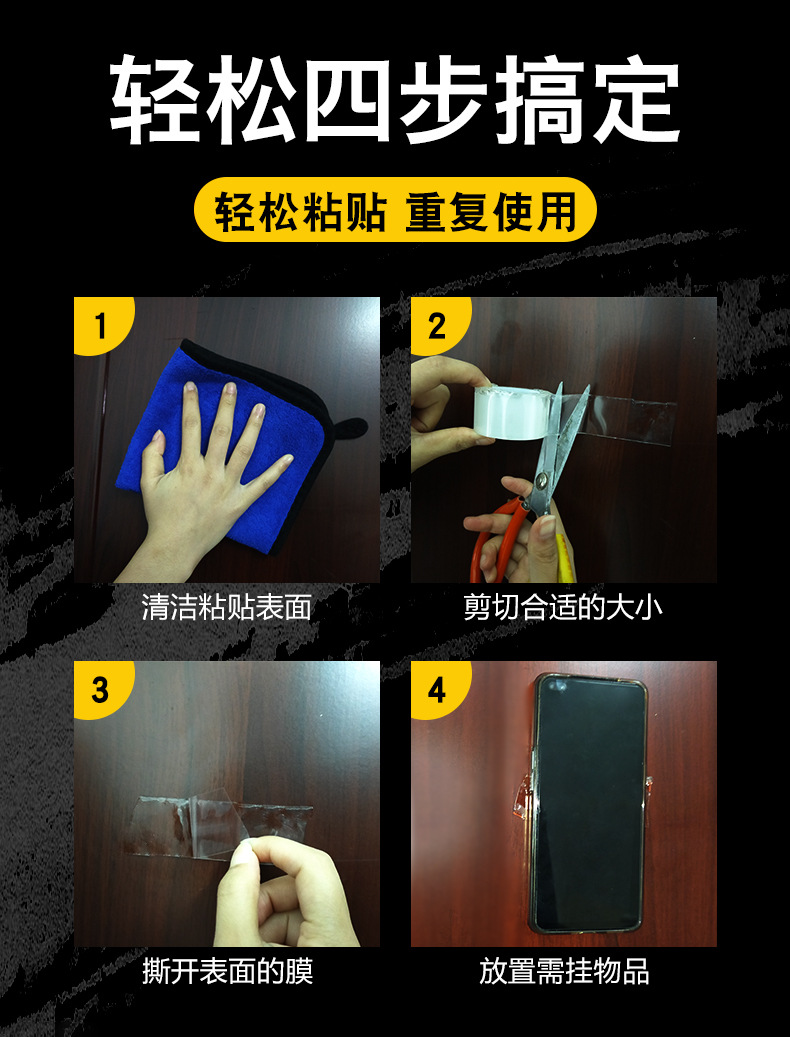 轻松四步搞定

轻松粘贴 重复使用

1

清洁粘贴表面

2

剪切合适的大小

3

撕开表面的膜

4

放置需挂物品