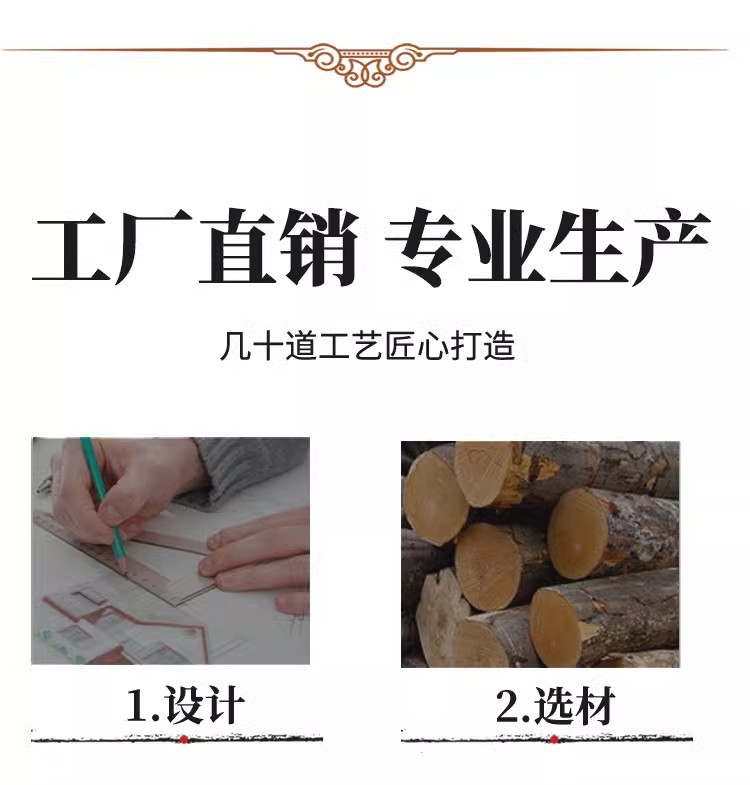 工厂直销 专业生产

几十道工艺匠心打造

1.设计

2.选材