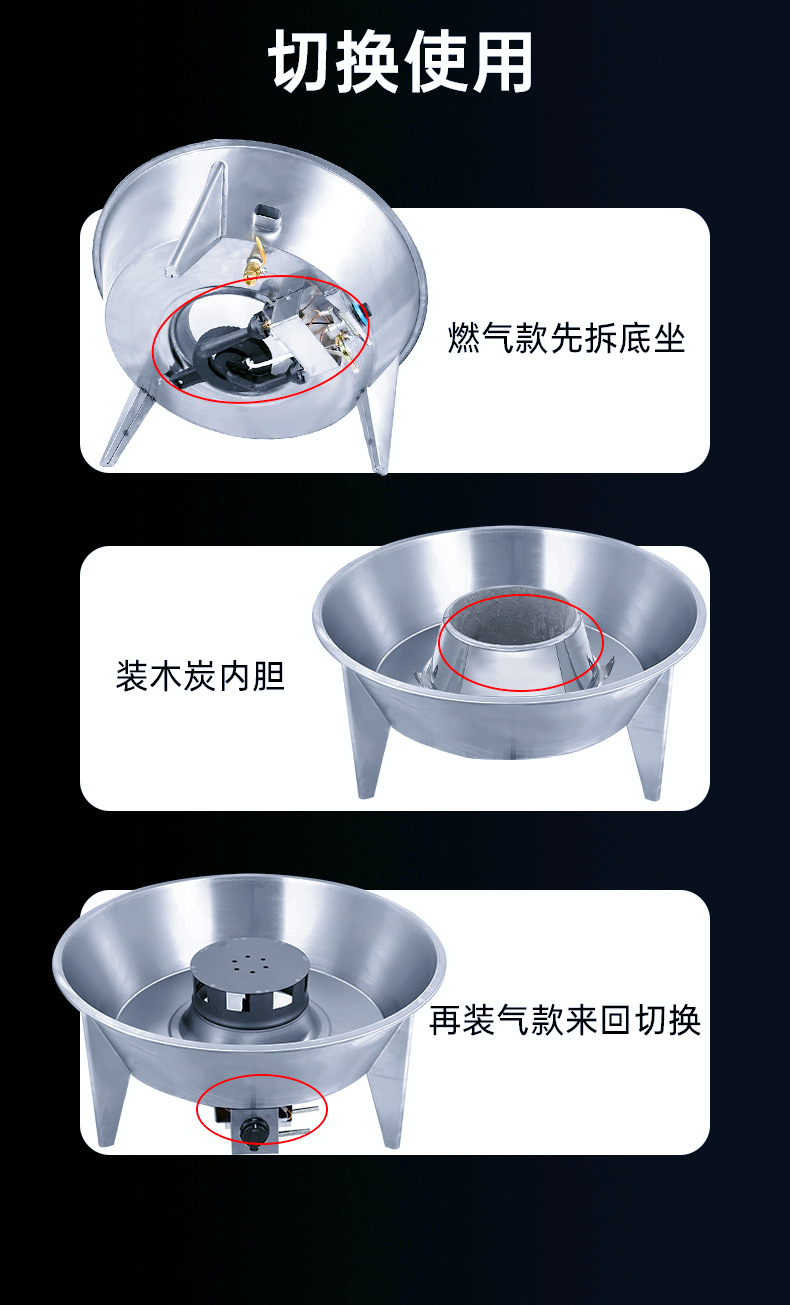 切换使用

燃气款先拆底坐

装木炭内胆

再装气款来回切换