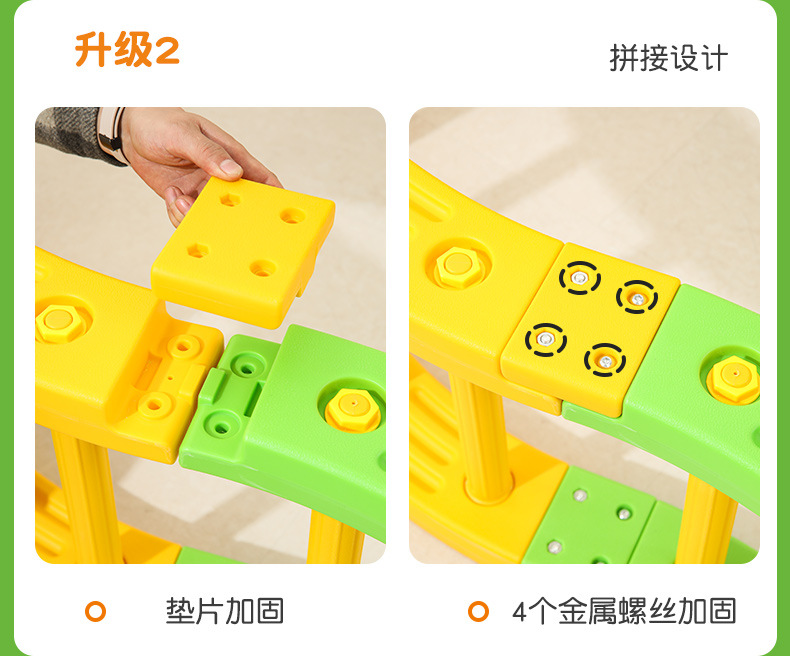 升级2

拼接设计

垫片加固

4个金属螺丝加固