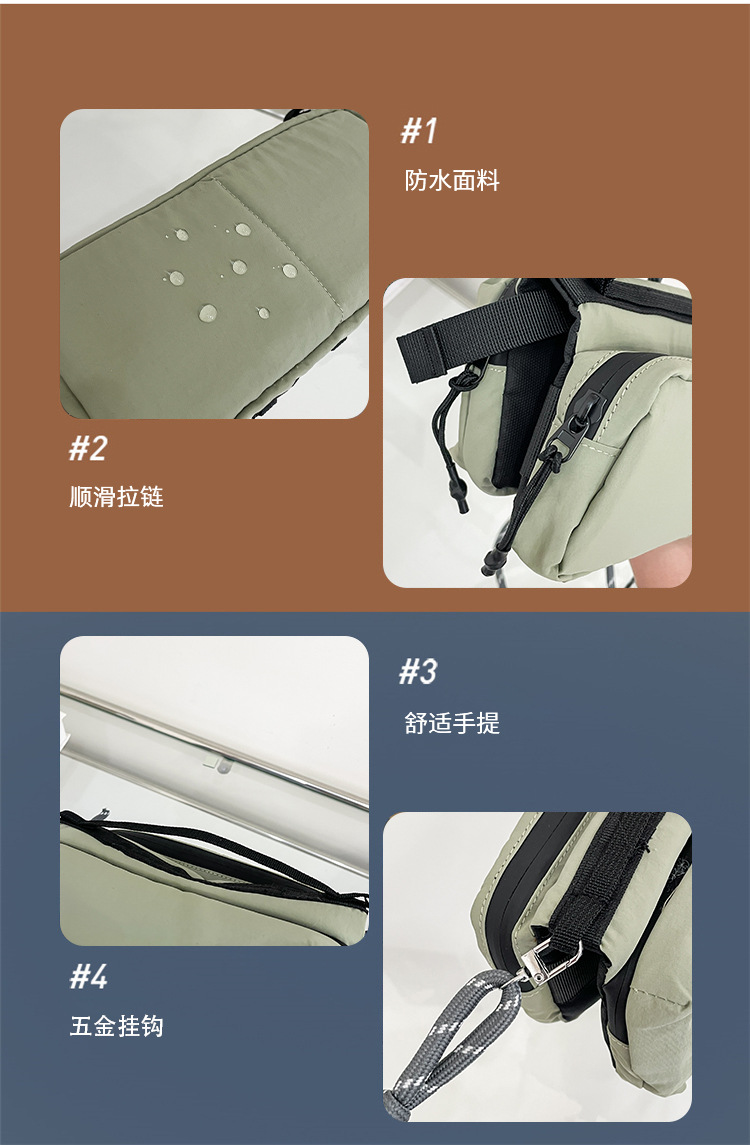 #1

防水面料

#2

顺滑拉链

#3

舒适手提

#4

五金挂钩