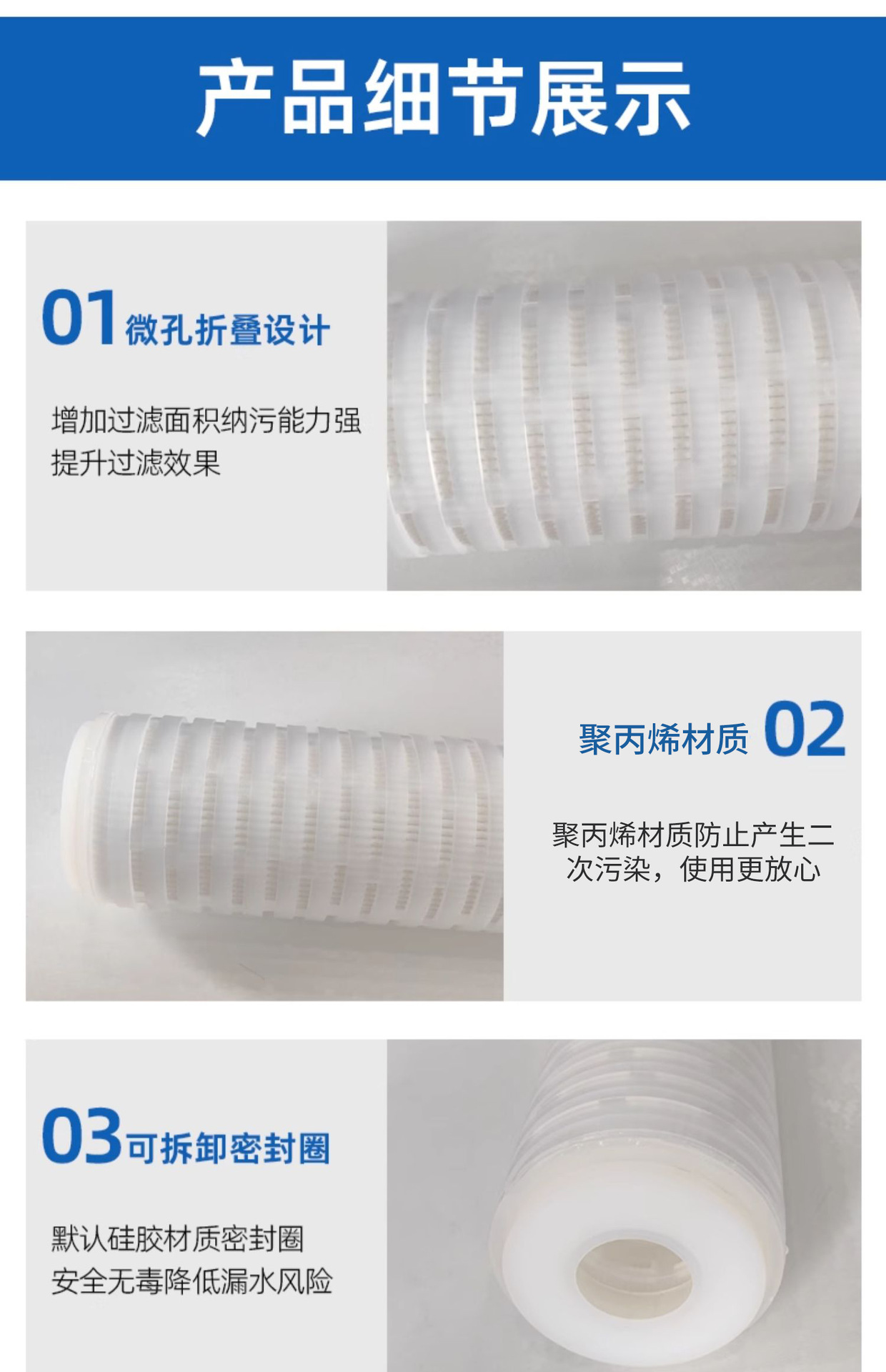 产品细节展示

01 微孔折叠设计

增加过滤面积纳污能力强
提升过滤效果

聚丙烯材质 02

聚丙烯材质防止产生二次污染，使用更放心

03 可拆卸密封圈

默认硅胶材质密封圈
安全无毒降低漏水风险