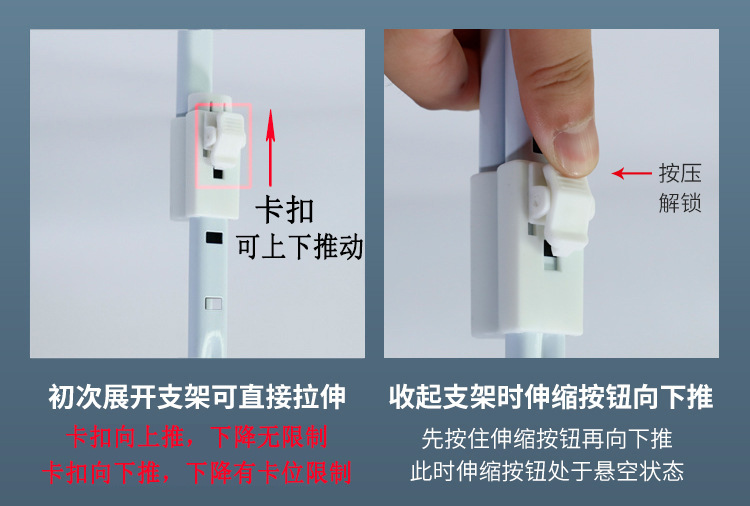 卡扣
可上下推动

按压
解锁

初次展开支架可直接拉伸
卡扣向上推，下降无限制
卡扣向下推，下降有卡位限制

收起支架时伸缩按钮向下推
先按住伸缩按钮再向下推
此时伸缩按钮处于悬空状态