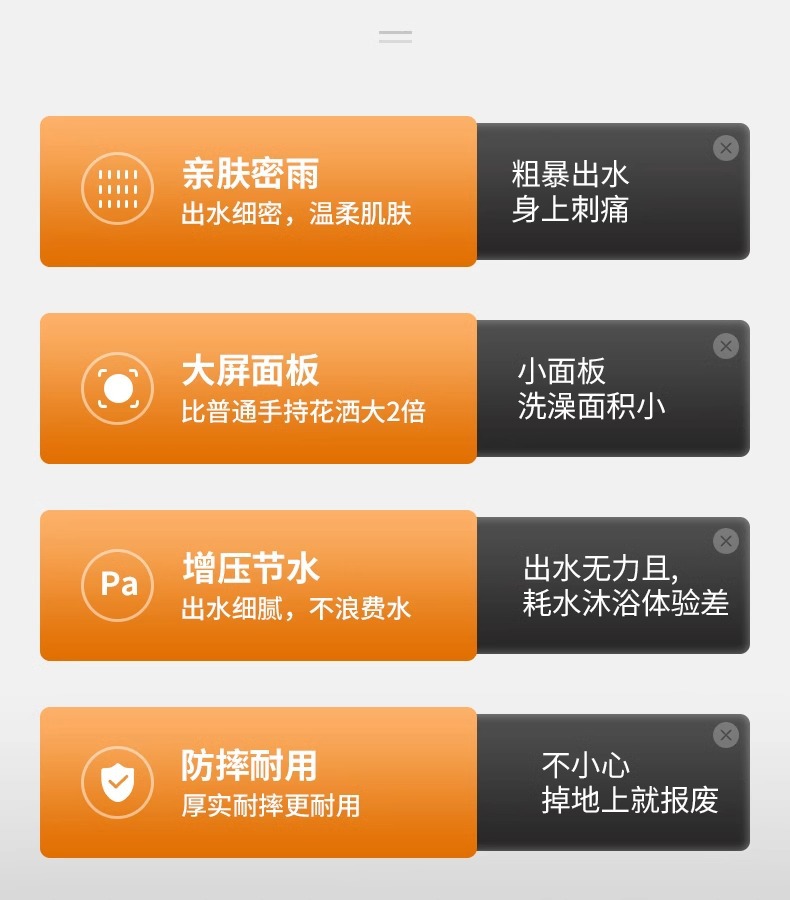 亲肤密雨
出水细密，温柔肌肤

粗暴出水
身上刺痛

大屏面板
比普通手持花洒大2倍

小面板
洗澡面积小

Pa

增压节水
出水细腻，不浪费水

出水无力且,
耗水沐浴体验差

防摔耐用
厚实耐摔更耐用

不小心
掉地上就报废