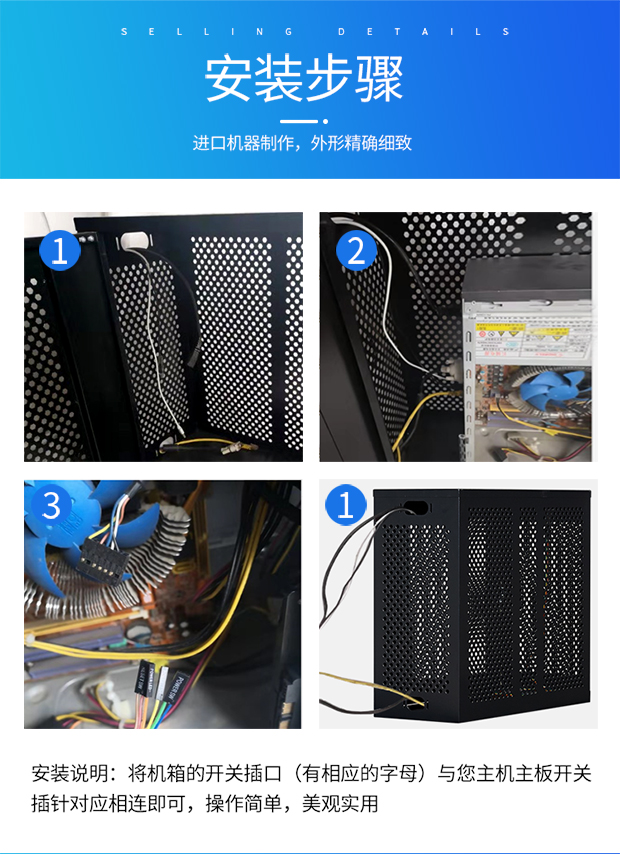 SELLING DETAILS

安装步骤

进口机器制作，外形精确细致

1

2

3

1

安装说明：将机箱的开关插口（有相应的字母）与您主机主板开关插针对应相连即可，操作简单，美观实用