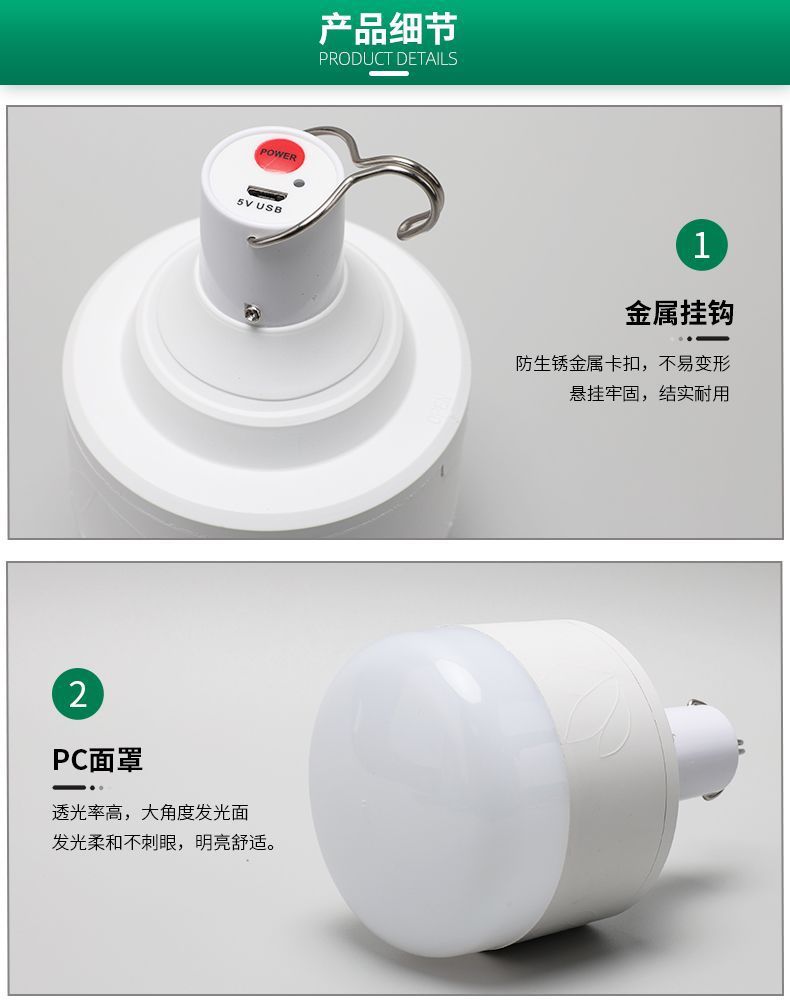 产品细节
PRODUCT DETAILS

POWER
5V USB

1
金属挂钩
防生锈金属卡扣，不易变形
悬挂牢固，结实耐用

2
PC面罩
透光率高，大角度发光面
发光柔和不刺眼，明亮舒适。