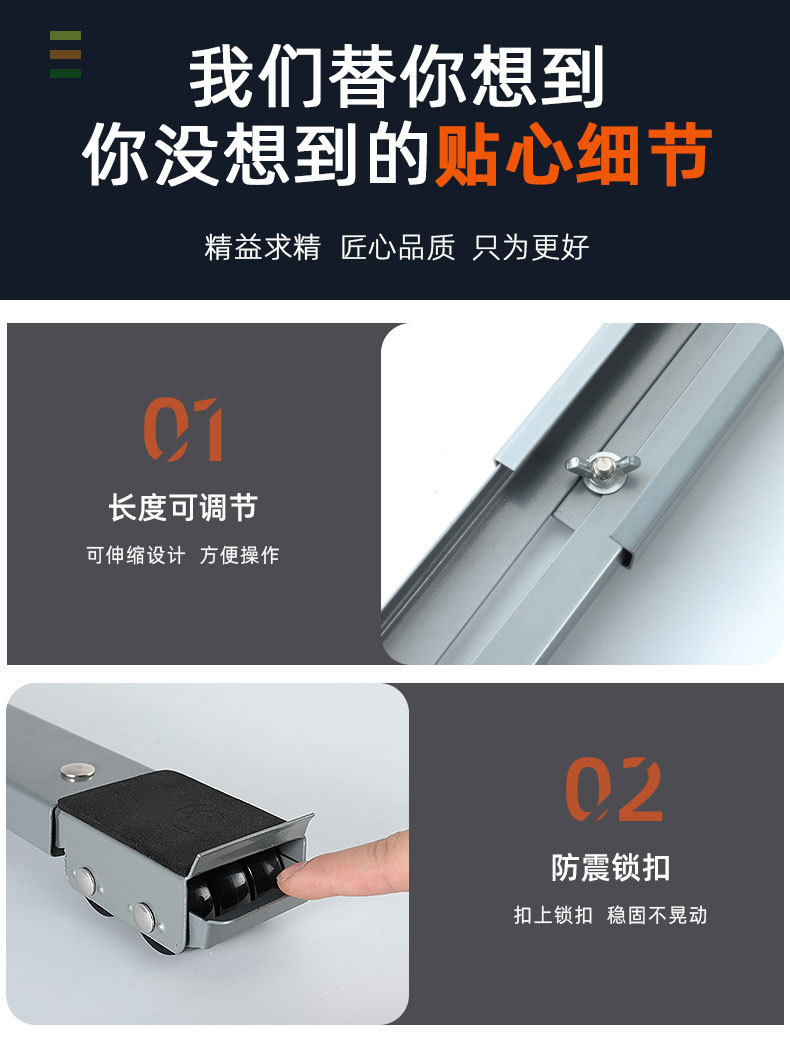 我们替你想到
你没想到的贴心细节

精益求精 匠心品质 只为更好

01

长度可调节

可伸缩设计 方便操作

02

防震锁扣

扣上锁扣 稳固不晃动