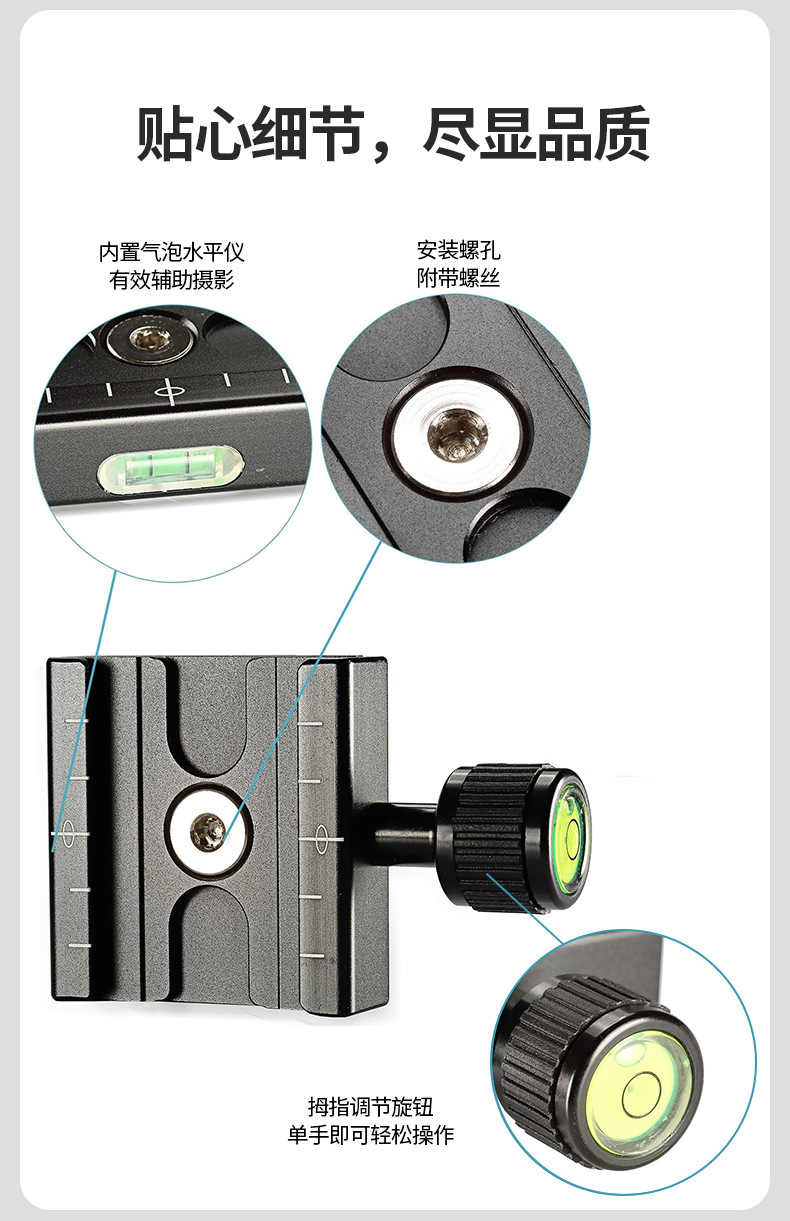 贴心细节，尽显品质

内置气泡水平仪
有效辅助摄影

安装螺孔
附带螺丝

拇指调节旋钮
单手即可轻松操作