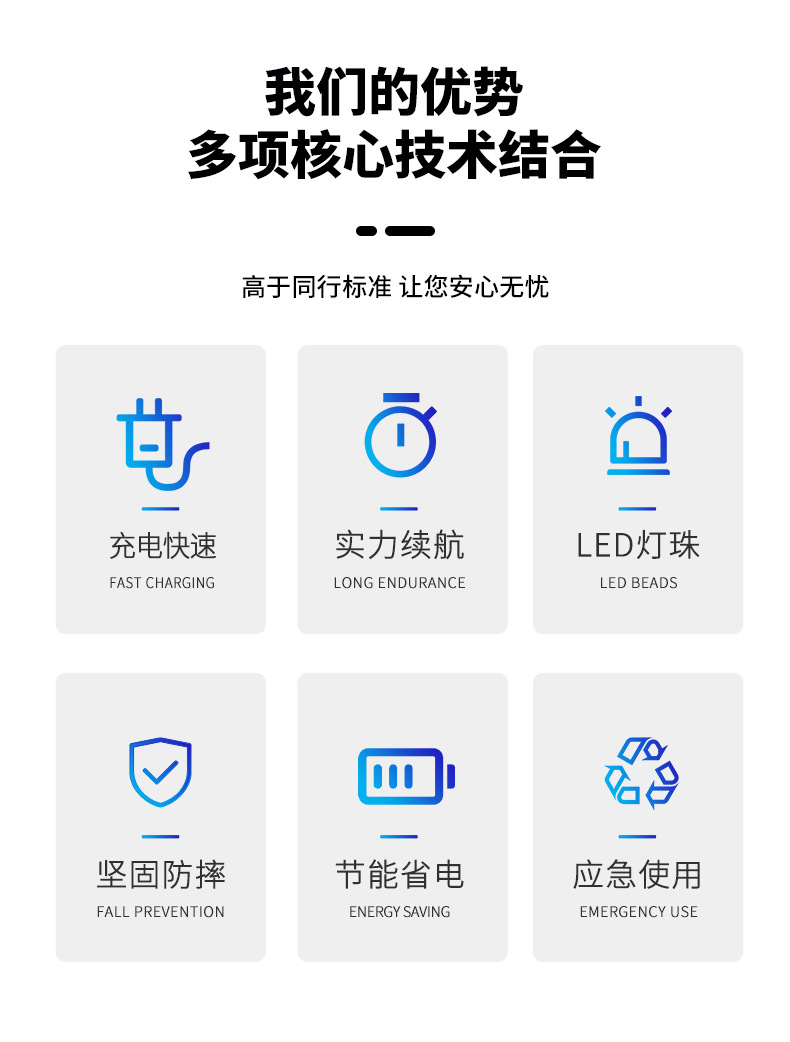 我们的优势
多项核心技术结合

高于同行标准 让您安心无忧

充电快速
FAST CHARGING

实力续航
LONG ENDURANCE

LED灯珠
LED BEADS

坚固防摔
FALL PREVENTION

节能省电
ENERGY SAVING

应急使用
EMERGENCY USE