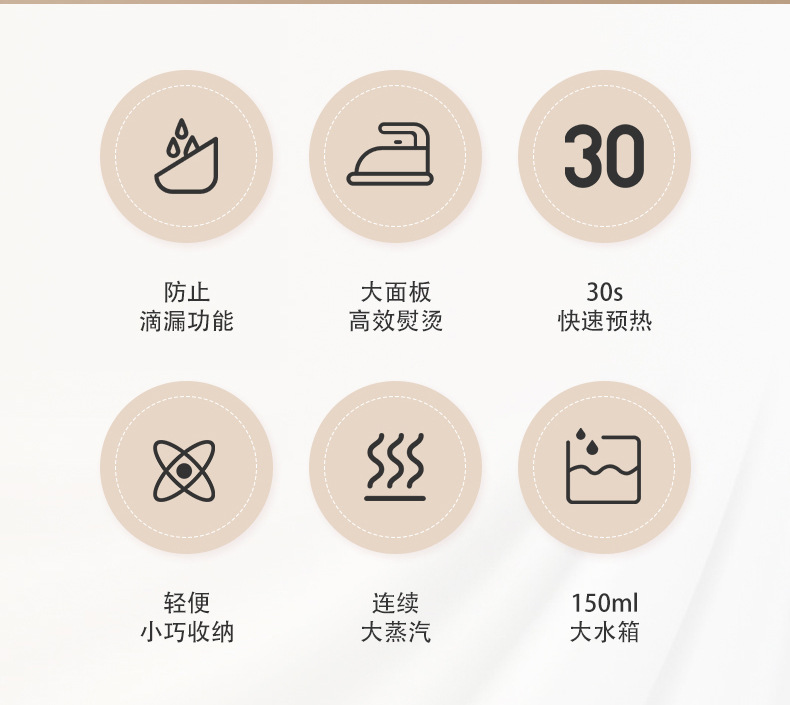 防止
滴漏功能

大面板
高效熨烫

30

30s
快速预热

轻便
小巧收纳

连续
大蒸汽

150ml
大水箱