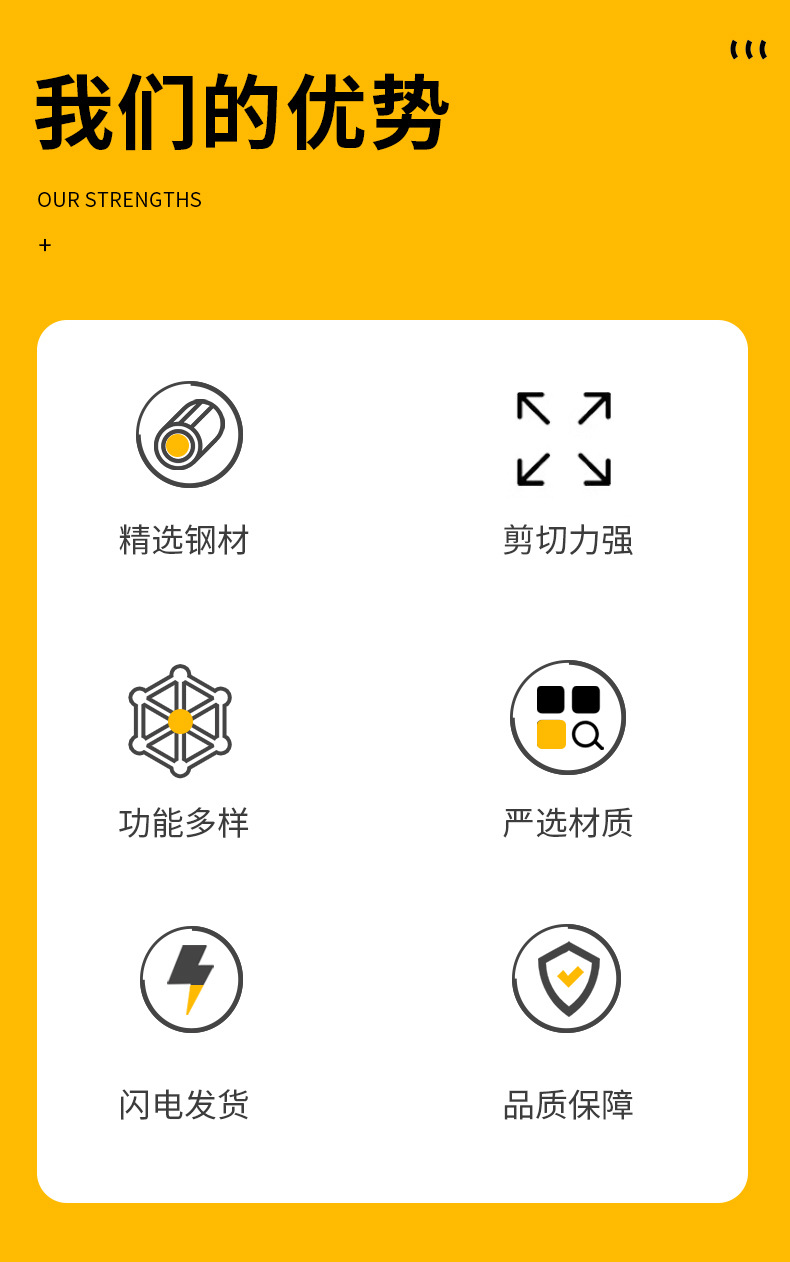 我们的优势

OUR STRENGTHS

+

精选钢材

剪切力强

功能多样

严选材质

闪电发货

品质保障