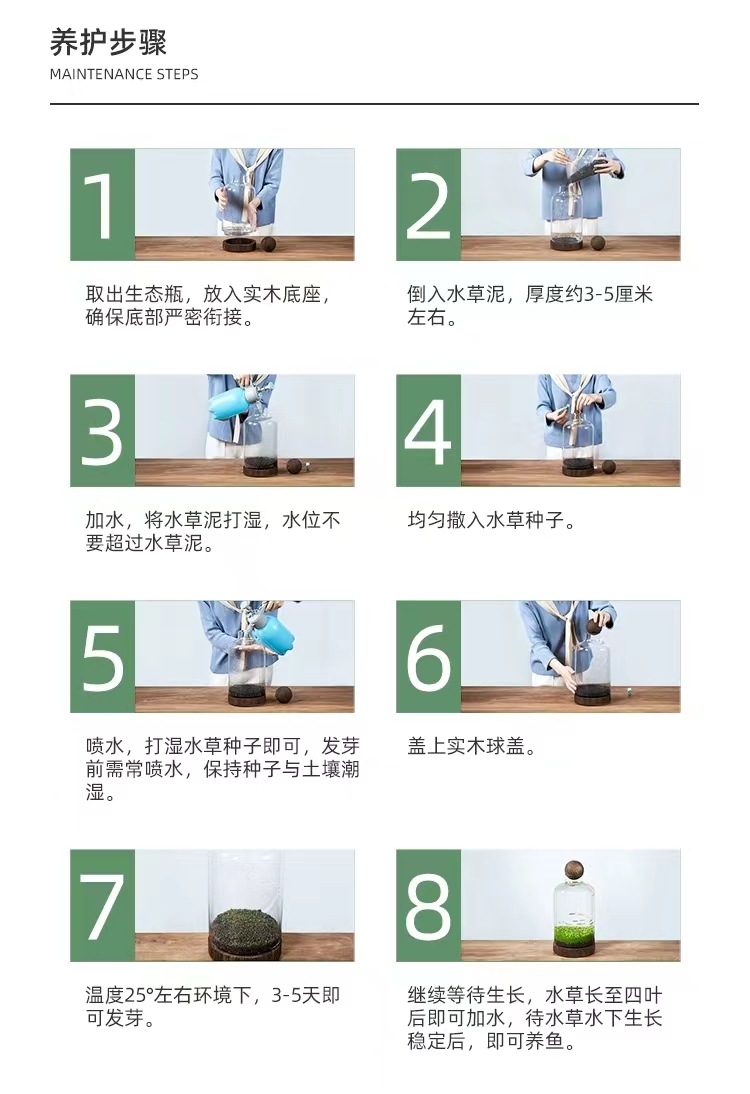 养护步骤
MAINTENANCE STEPS

1

取出生态瓶，放入实木底座，确保底部严密衔接。

2

倒入水草泥，厚度约3-5厘米左右。

3

加水，将水草泥打湿，水位不要超过水草泥。

4

均匀撒入水草种子。

5

喷水，打湿水草种子即可，发芽前需常喷水，保持种子与土壤潮湿。

6

盖上实木球盖。

7

温度25°左右环境下，3-5天即可发芽。

8

继续等待生长，水草长至四叶后即可加水，待水草水下生长稳定后，即可养鱼。