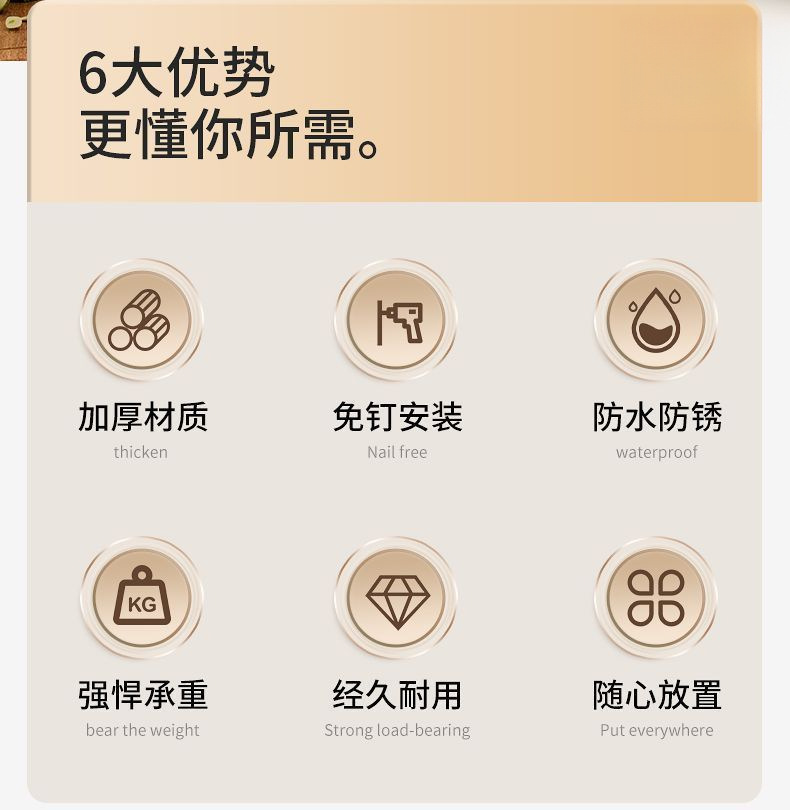 6大优势
更懂你所需。

加厚材质
thicken

免钉安装
Nail free

防水防锈
waterproof

KG

强悍承重
bear the weight

经久耐用
Strong load-bearing

随心放置
Put everywhere