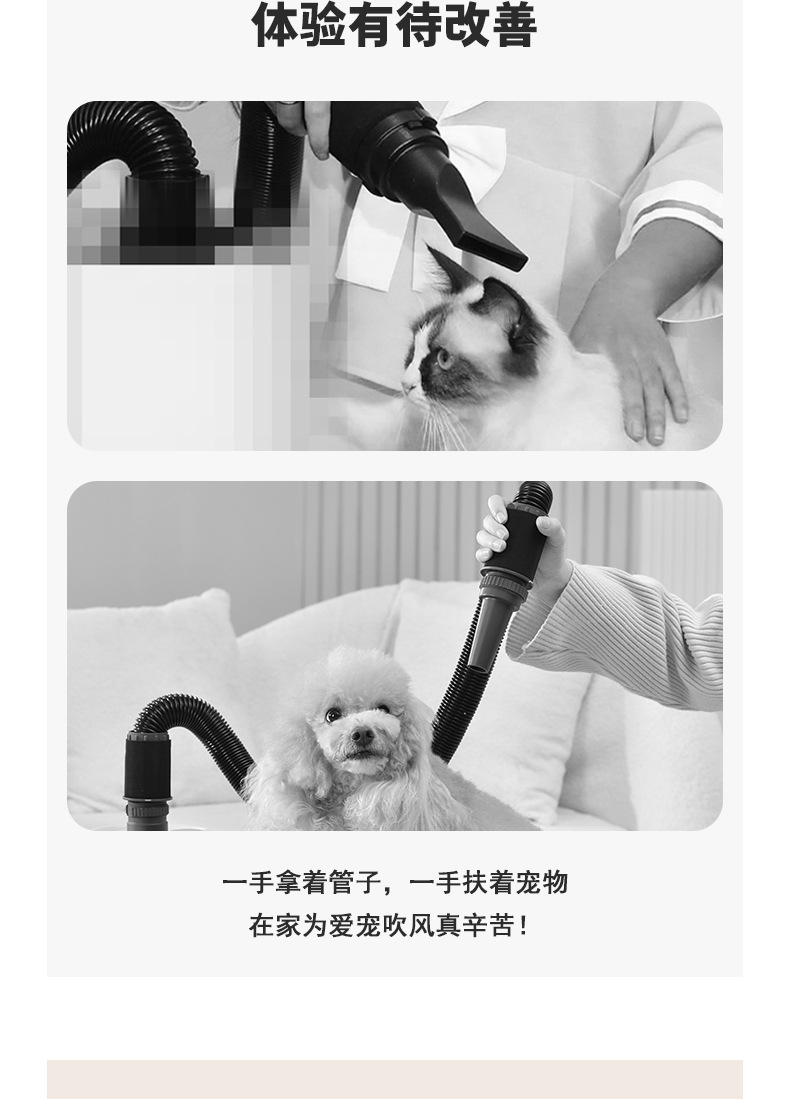 体验有待改善

一手拿着管子，一手扶着宠物
在家为爱宠吹风真辛苦！