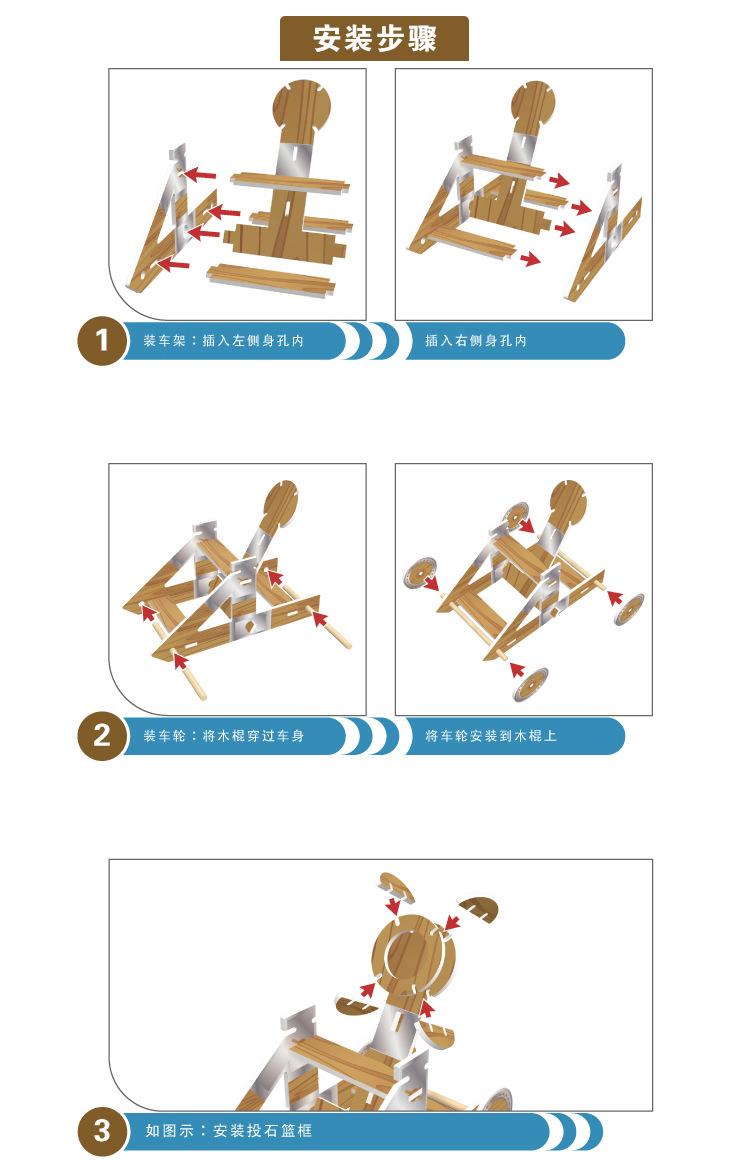 安装步骤

1 装车架：插入左侧身孔内

插入右侧身孔内

2 装车轮：将木棍穿过车身

将车轮安装到木棍上

3 如图示：安装投石篮框