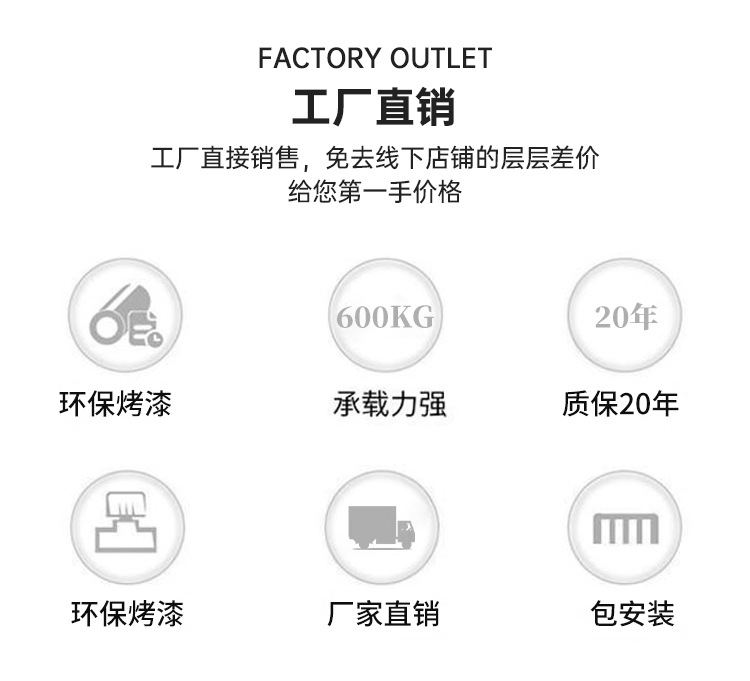 FACTORY OUTLET

工厂直销

工厂直接销售，免去线下店铺的层层差价
给您第一手价格

环保烤漆

600KG

承载力强

20年

质保20年

环保烤漆

厂家直销

包安装