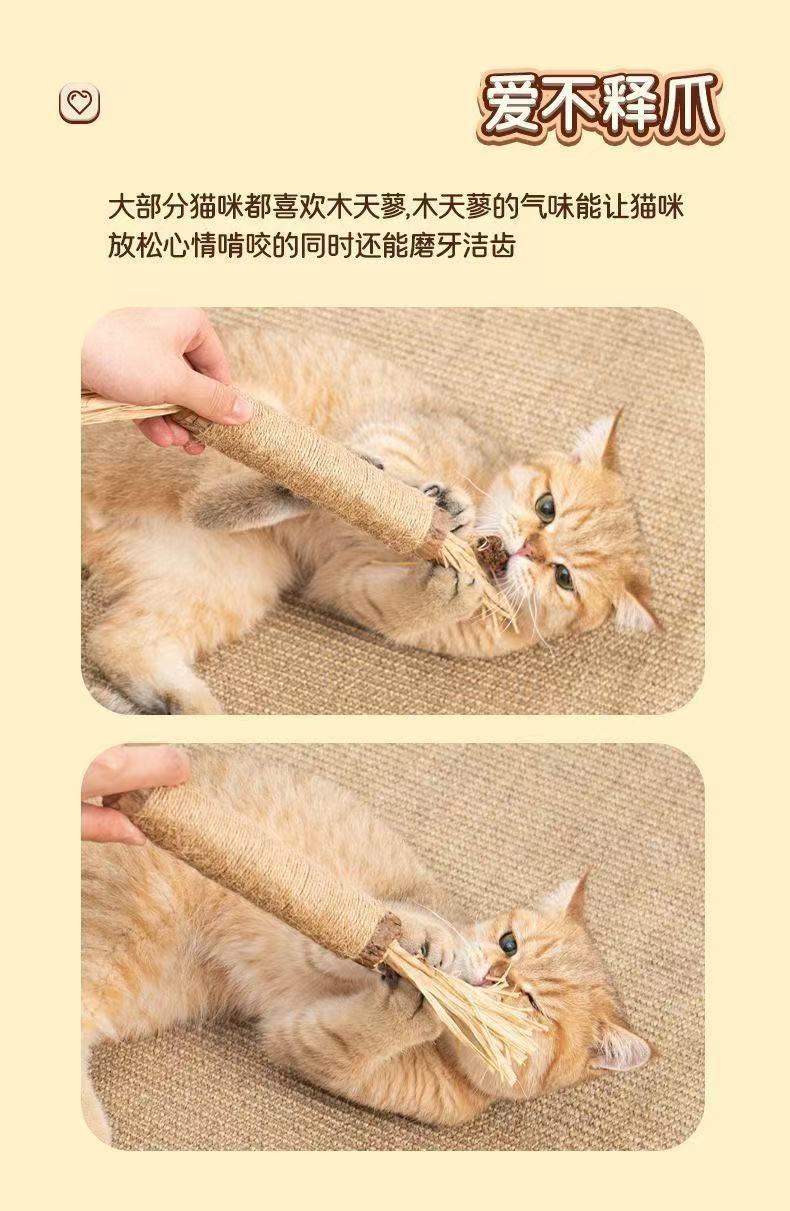 爱不释爪

大部分猫咪都喜欢木天蓼,木天蓼的气味能让猫咪放松心情啃咬的同时还能磨牙洁齿