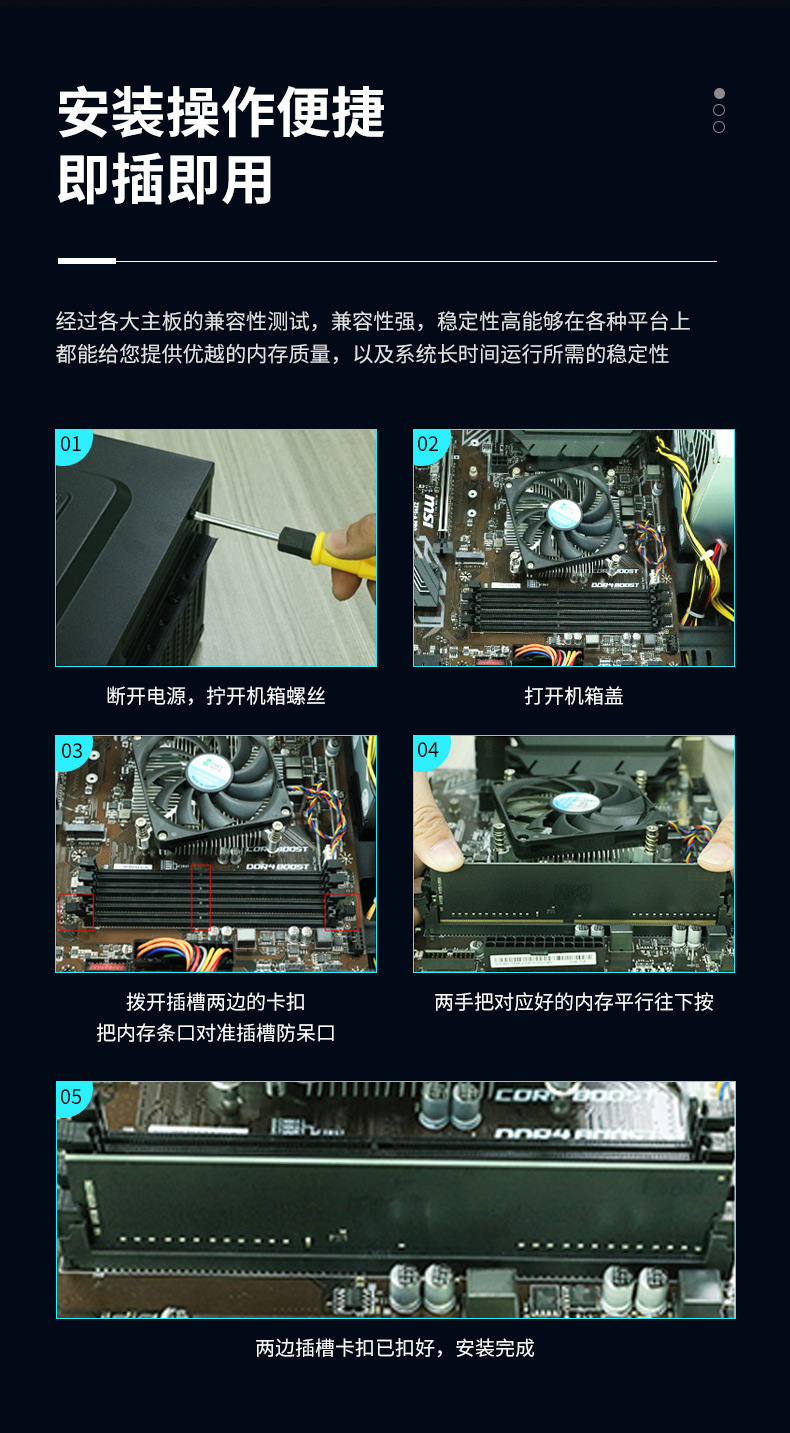 安装操作便捷
即插即用

经过各大主板的兼容性测试，兼容性强，稳定性高能够在各种平台上都能给您提供优越的内存质量，以及系统长时间运行所需的稳定性

01

断开电源，拧开机箱螺丝

02

msi

DDR4 BOOST

打开机箱盖

03

CORE BOOST

DDR4 BOOST

拨开插槽两边的卡扣
把内存条口对准插槽防呆口

04

两手把对应好的内存平行往下按

05

CORE BOOST

DDR4 BOOST

两边插槽卡扣已扣好，安装完成