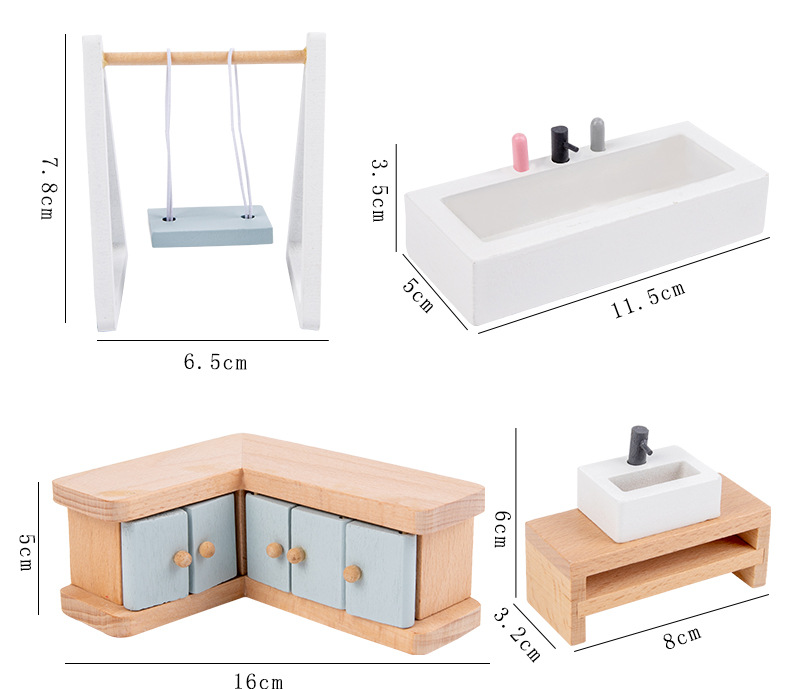 7.8cm

6.5cm

3.5cm

5cm

11.5cm

5cm

16cm

6cm

3.2cm

8cm