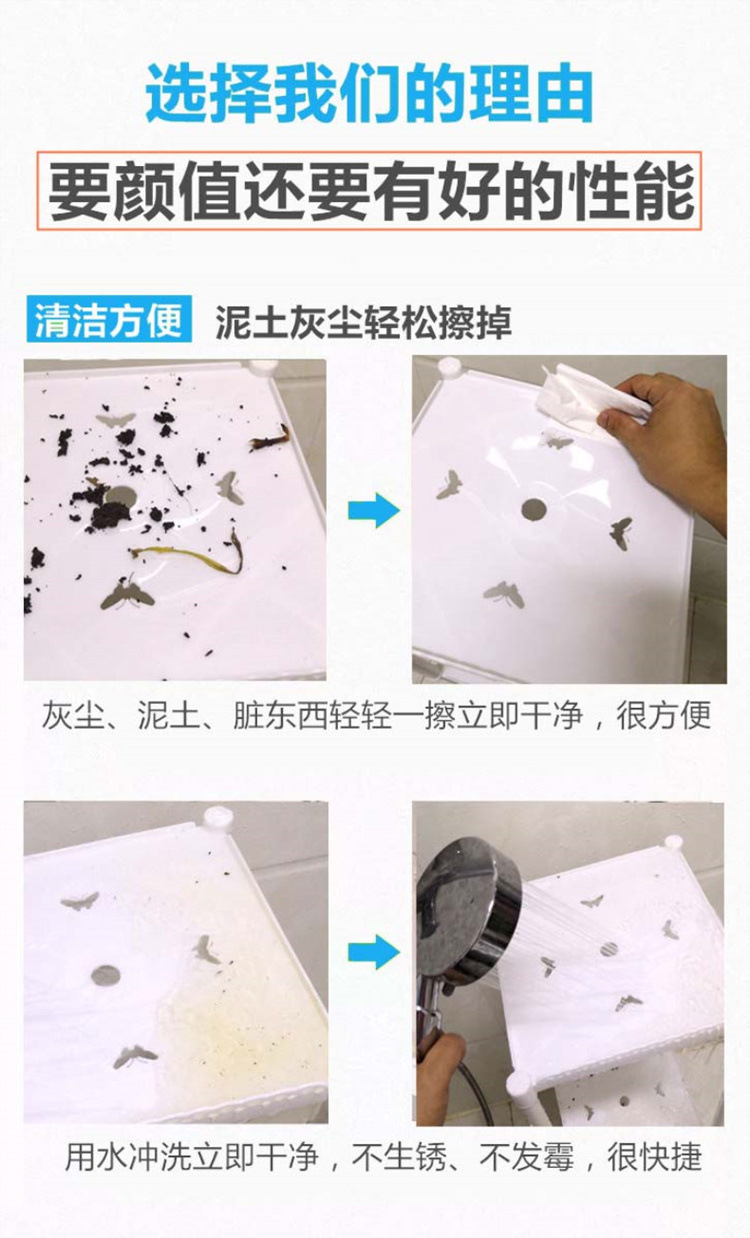 选择我们的理由

要颜值还要有好的性能

清洁方便 泥土灰尘轻松擦掉

灰尘、泥土、脏东西轻轻一擦立即干净，很方便

用水冲洗立即干净，不生锈、不发霉，很快捷