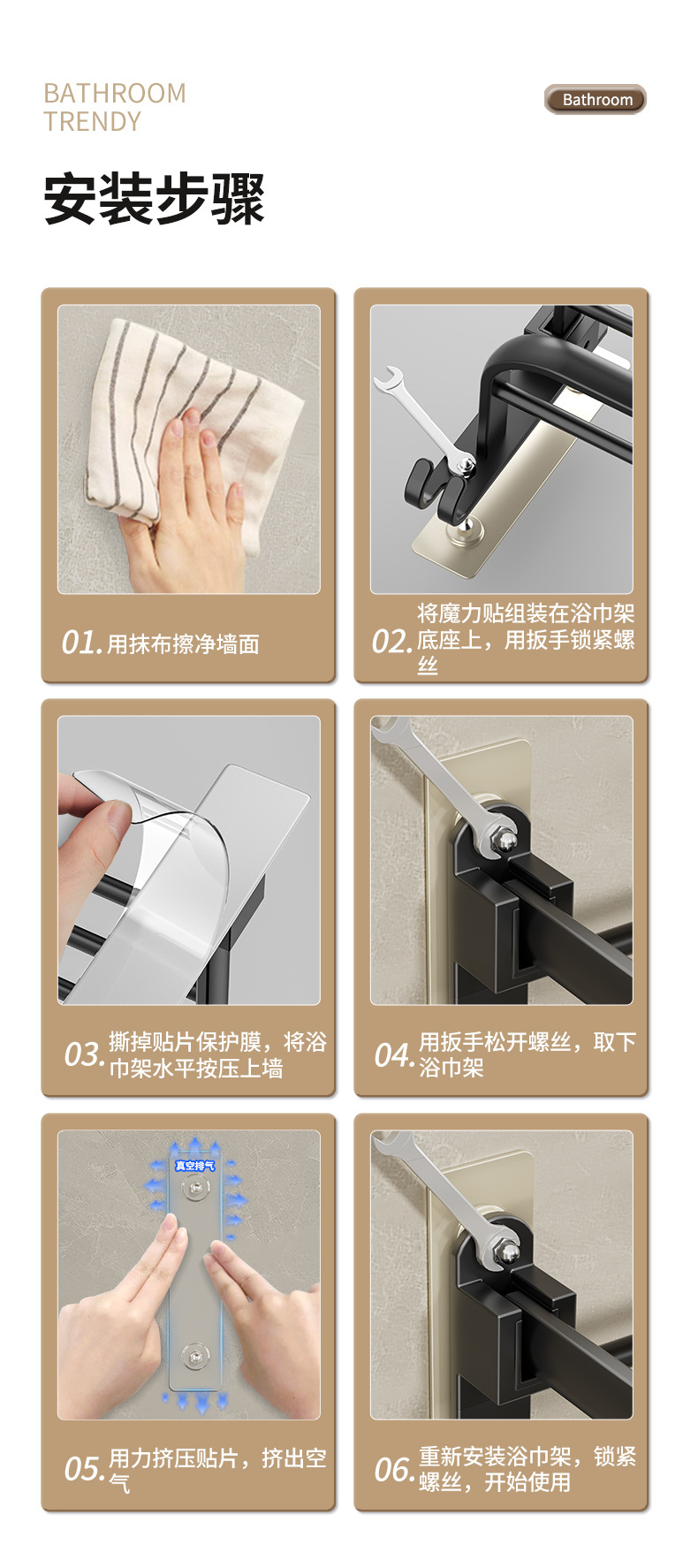 BATHROOM
TRENDY

Bathroom

安装步骤

01. 用抹布擦净墙面

02. 将魔力贴组装在浴巾架底座上，用扳手锁紧螺丝

03. 撕掉贴片保护膜，将浴巾架水平按压上墙

04. 用扳手松开螺丝，取下浴巾架

真空排气

05. 用力挤压贴片，挤出空气

06. 重新安装浴巾架，锁紧螺丝，开始使用