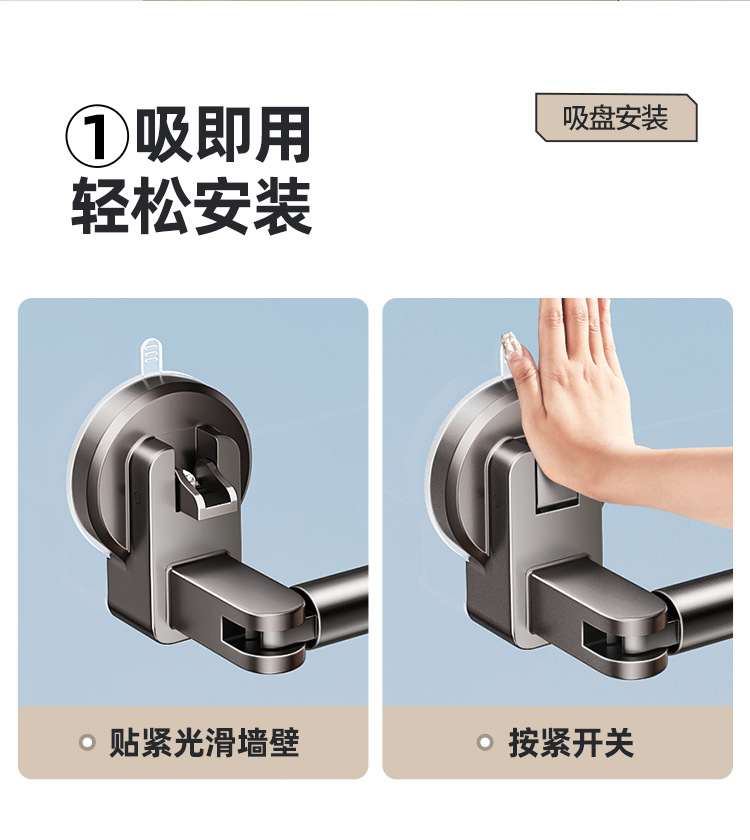 ①吸即用
轻松安装

吸盘安装

贴紧光滑墙壁

按紧开关