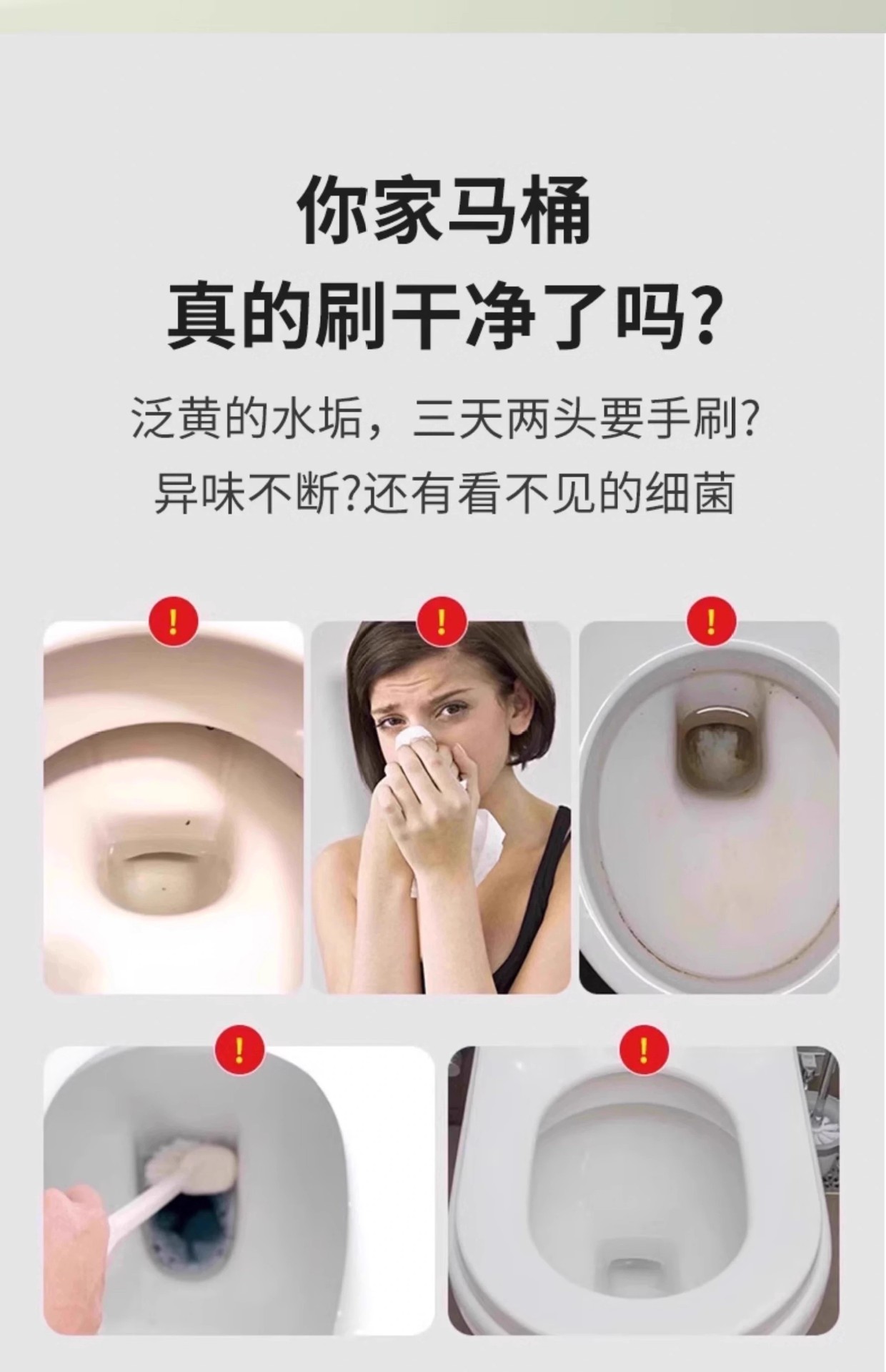 你家马桶
真的刷干净了吗?

泛黄的水垢，三天两头要手刷?
异味不断?还有看不见的细菌

!

!

!

!

!