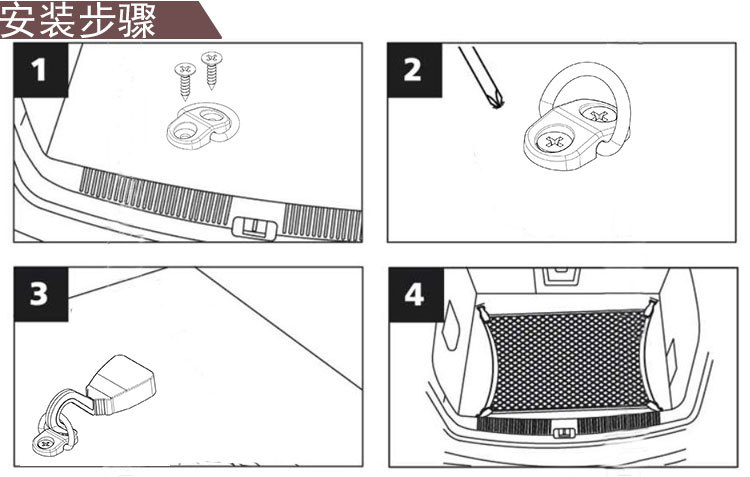 安装步骤

1

2

3

4