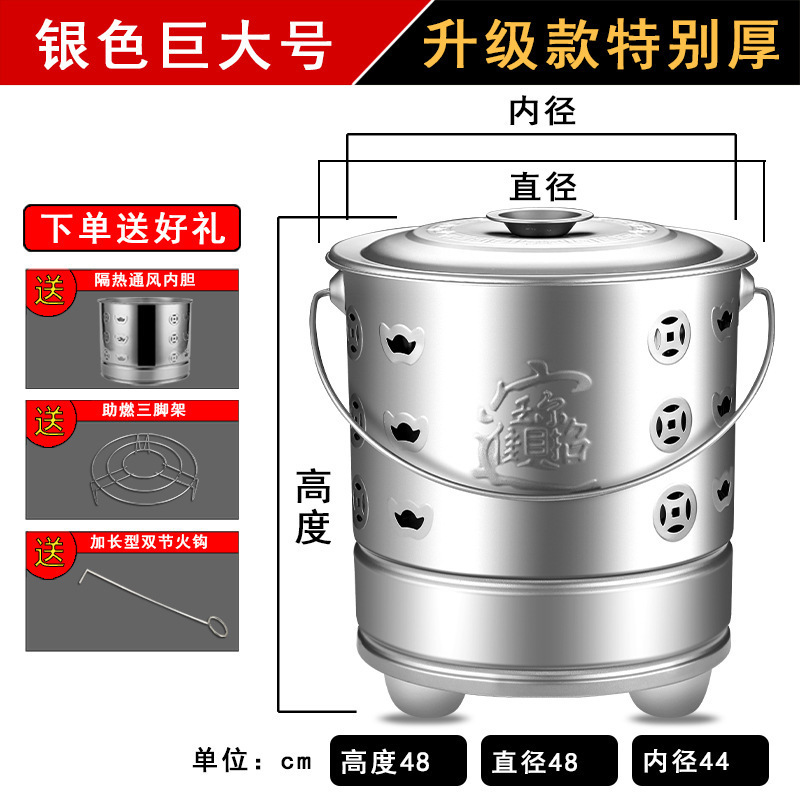 银色巨大号

升级款特别厚

内径

直径

下单送好礼

送 隔热通风内胆

送 助燃三脚架

送 加长型双节火钩

高度

招财进宝

单位：cm

高度48

直径48

内径44