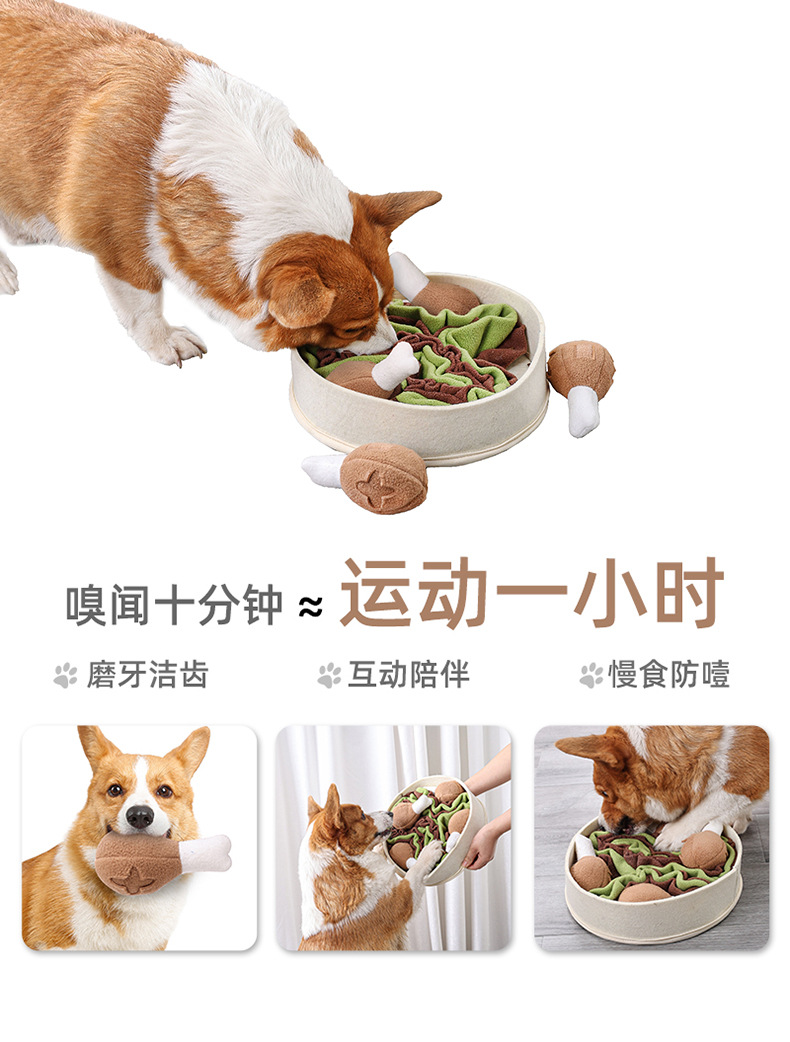 嗅闻十分钟 ≈ 运动一小时

磨牙洁齿

互动陪伴

慢食防噎