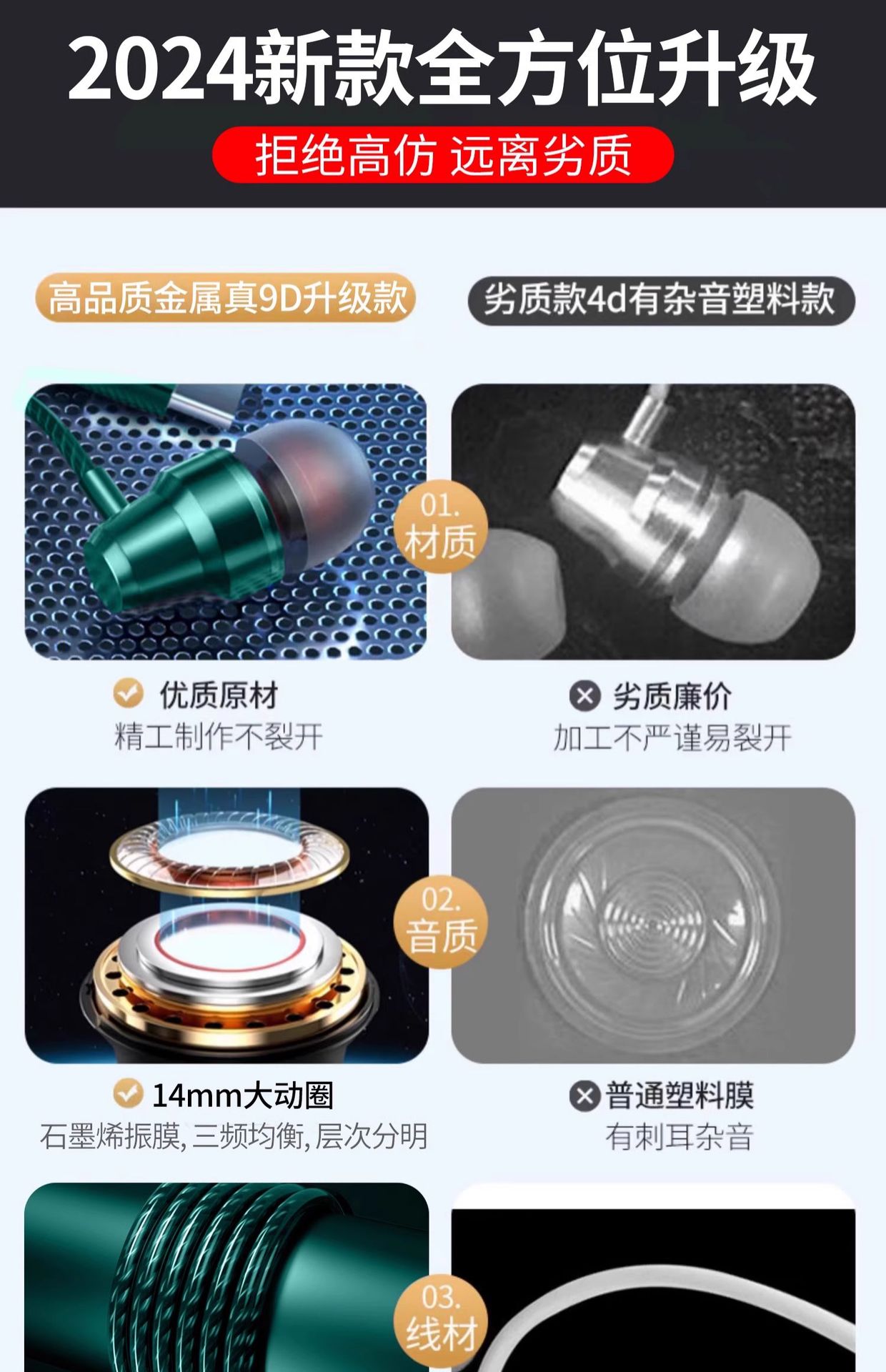 2024新款全方位升级

拒绝高仿 远离劣质

高品质金属真9D升级款

劣质款4d有杂音塑料款

01.
材质

优质原材
精工制作不裂开

劣质廉价
加工不严谨易裂开

02.
音质

14mm大动圈
石墨烯振膜, 三频均衡, 层次分明

普通塑料膜
有刺耳杂音

03.
线材