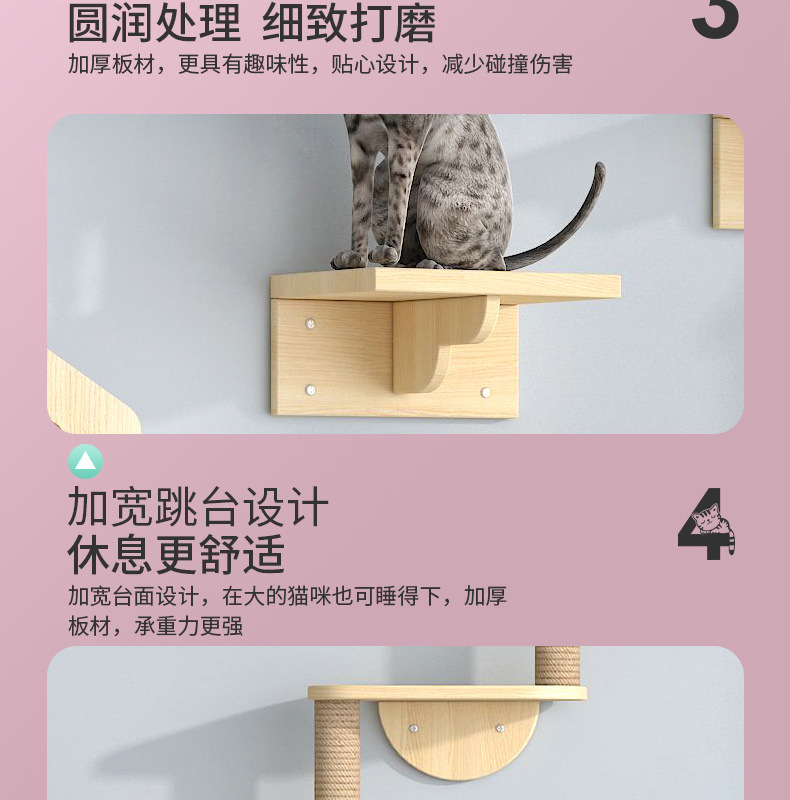 圆润处理 细致打磨

3

加厚板材，更具有趣味性，贴心设计，减少碰撞伤害

加宽跳台设计
休息更舒适

4

加宽台面设计，在大的猫咪也可睡得下，加厚板材，承重力更强